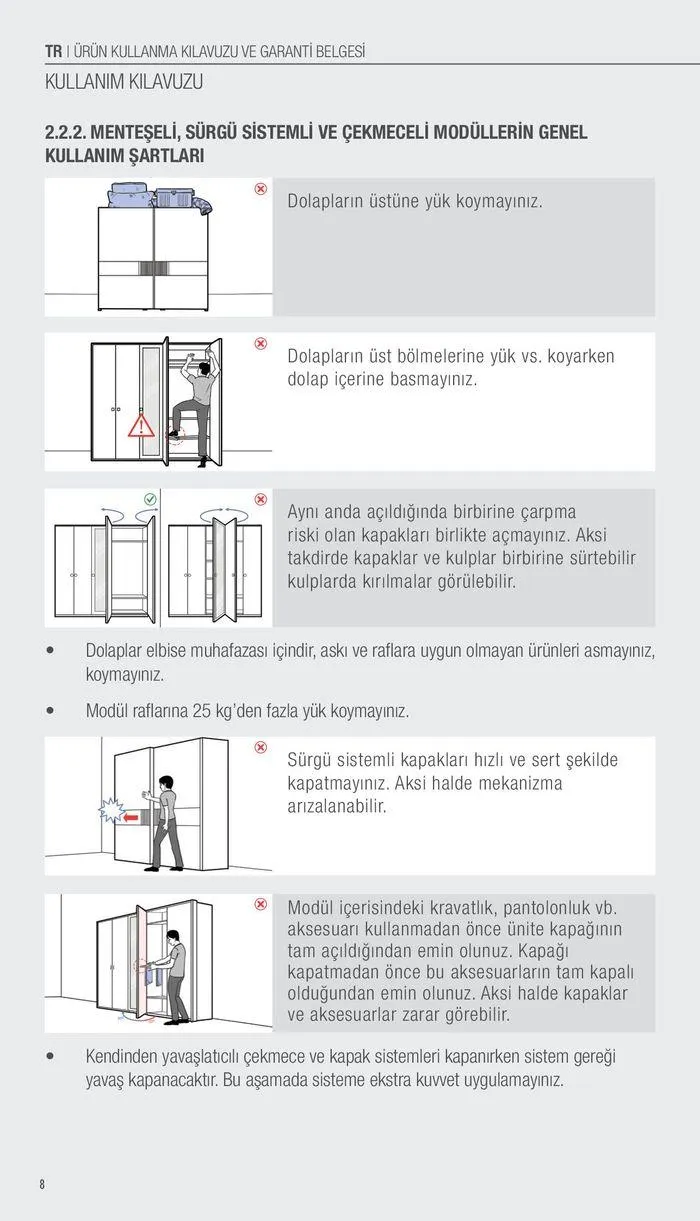 TR | ÜRÜN KULLANMA KILAVUZU VE GARANTİ BELGESİ

KULLANIM KILAVUZU

2.2.2. MENTEŞELİ, SÜRGÜ SİSTEMLİ VE ÇEKMECELİ MODÜLLERİN GENEL KULLANIM ŞARTLARI

Dolapların üstüne yük koymayınız.

Dolapların üst bölmelerine yük vs. koyarken dolap içerine basmayınız.

Aynı anda açıldığında birbirine çarpma riski olan kapakları birlikte açmayınız. Aksi takdirde kapaklar ve kulplar birbirine sürtebilir kulplarda kırılmalar görülebilir.

• Dolaplar elbise muhafazası içindir, askı ve raflara uygun olmayan ürünleri asmayınız, koymayınız.

• Modül raflarına 25 kg'den fazla yük koymayınız.

Sürgü sistemli kapakları hızlı ve sert şekilde kapatmayınız. Aksi halde mekanizma arızalanabilir.

Modül içerisindeki kravatlık, pantolonluk vb. aksesuarı kullanmadan önce ünite kapağının tam açıldığından emin olunuz. Kapağı kapatmadan önce bu aksesuarların tam kapalı olduğundan emin olunuz. Aksi halde kapaklar ve aksesuarlar zarar görebilir.

• Kendinden yavaşlatıcılı çekmece ve kapak sistemleri kapanırken sistem gereği yavaş kapanacaktır. Bu aşamada sisteme ekstra kuvvet uygulamayınız.

8