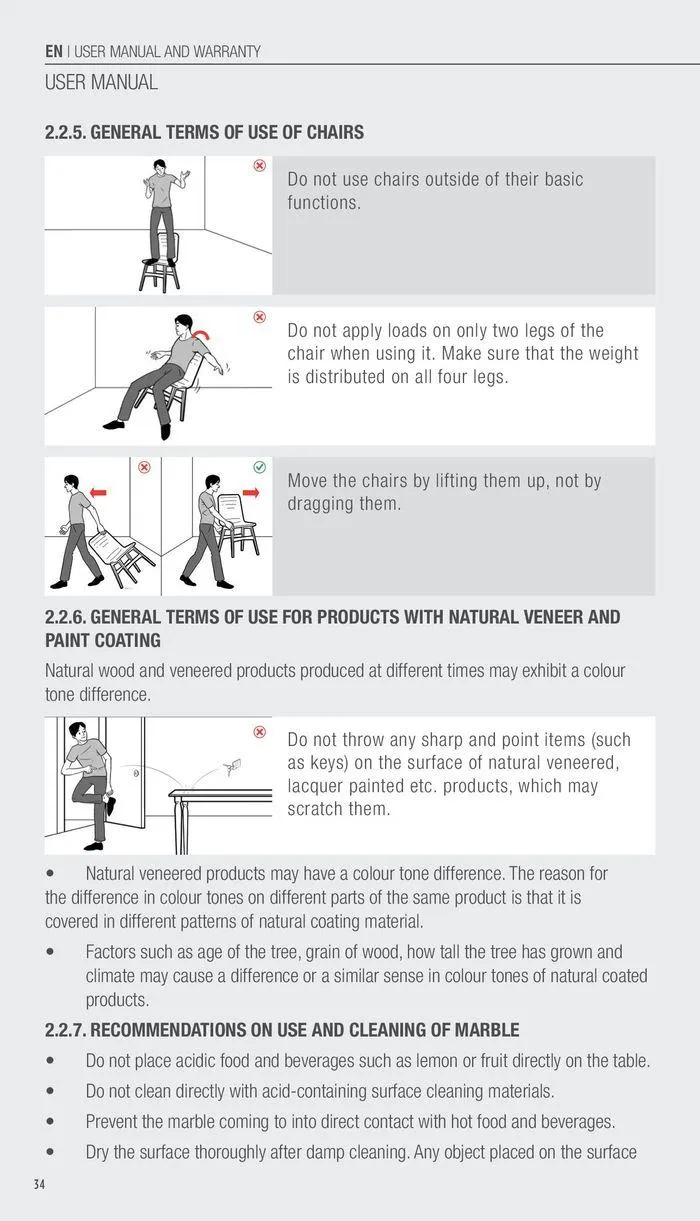 EN | USER MANUAL AND WARRANTY

USER MANUAL

2.2.5. GENERAL TERMS OF USE OF CHAIRS

Do not use chairs outside of their basic functions.

Do not apply loads on only two legs of the chair when using it. Make sure that the weight is distributed on all four legs.

Move the chairs by lifting them up, not by dragging them.

2.2.6. GENERAL TERMS OF USE FOR PRODUCTS WITH NATURAL VENEER AND PAINT COATING

Natural wood and veneered products produced at different times may exhibit a colour tone difference.

Do not throw any sharp and point items (such as keys) on the surface of natural veneered, lacquer painted etc. products, which may scratch them.

• Natural veneered products may have a colour tone difference. The reason for the difference in colour tones on different parts of the same product is that it is covered in different patterns of natural coating material.

• Factors such as age of the tree, grain of wood, how tall the tree has grown and climate may cause a difference or a similar sense in colour tones of natural coated products.

2.2.7. RECOMMENDATIONS ON USE AND CLEANING OF MARBLE

• Do not place acidic food and beverages such as lemon or fruit directly on the table.

• Do not clean directly with acid-containing surface cleaning materials.

• Prevent the marble coming to into direct contact with hot food and beverages.

• Dry the surface thoroughly after damp cleaning. Any object placed on the surface

34