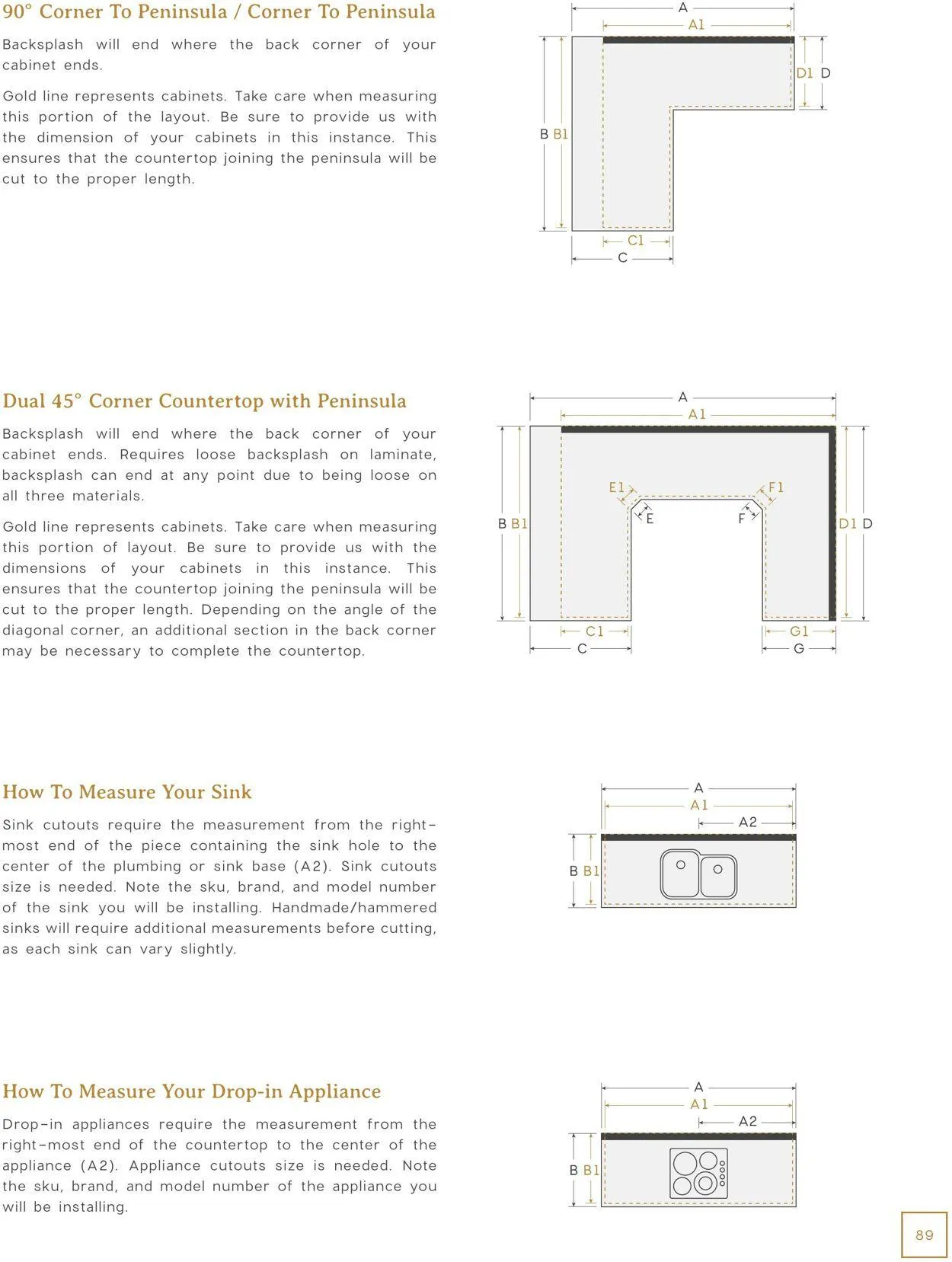 90° Corner To Peninsula / Corner To Peninsula

Backsplash will end where the back corner of your cabinet ends.

Gold line represents cabinets. Take care when measuring this portion of the layout. Be sure to provide us with the dimension of your cabinets in this instance. This ensures that the countertop joining the peninsula will be cut to the proper length.

A
A1
D1 D
B B1
C1
C

Dual 45° Corner Countertop with Peninsula

Backsplash will end where the back corner of your cabinet ends. Requires loose backsplash on laminate, backsplash can end at any point due to being loose on all three materials.

Gold line represents cabinets. Take care when measuring this portion of layout. Be sure to provide us with the dimensions of your cabinets in this instance. This ensures that the countertop joining the peninsula will be cut to the proper length. Depending on the angle of the diagonal corner, an additional section in the back corner may be necessary to complete the countertop.

A
A1
E1
F1
E
F
B B1
D1 D
C1
C
G1
G

How To Measure Your Sink

Sink cutouts require the measurement from the right-most end of the piece containing the sink hole to the center of the plumbing or sink base (A2). Sink cutouts size is needed. Note the sku, brand, and model number of the sink you will be installing. Handmade/hammered sinks will require additional measurements before cutting, as each sink can vary slightly.

A
A1
A2
B B1

How To Measure Your Drop-in Appliance

Drop-in appliances require the measurement from the right-most end of the countertop to the center of the appliance (A2). Appliance cutouts size is needed. Note the sku, brand, and model number of the appliance you will be installing.

A
A1
A2
B B1

89