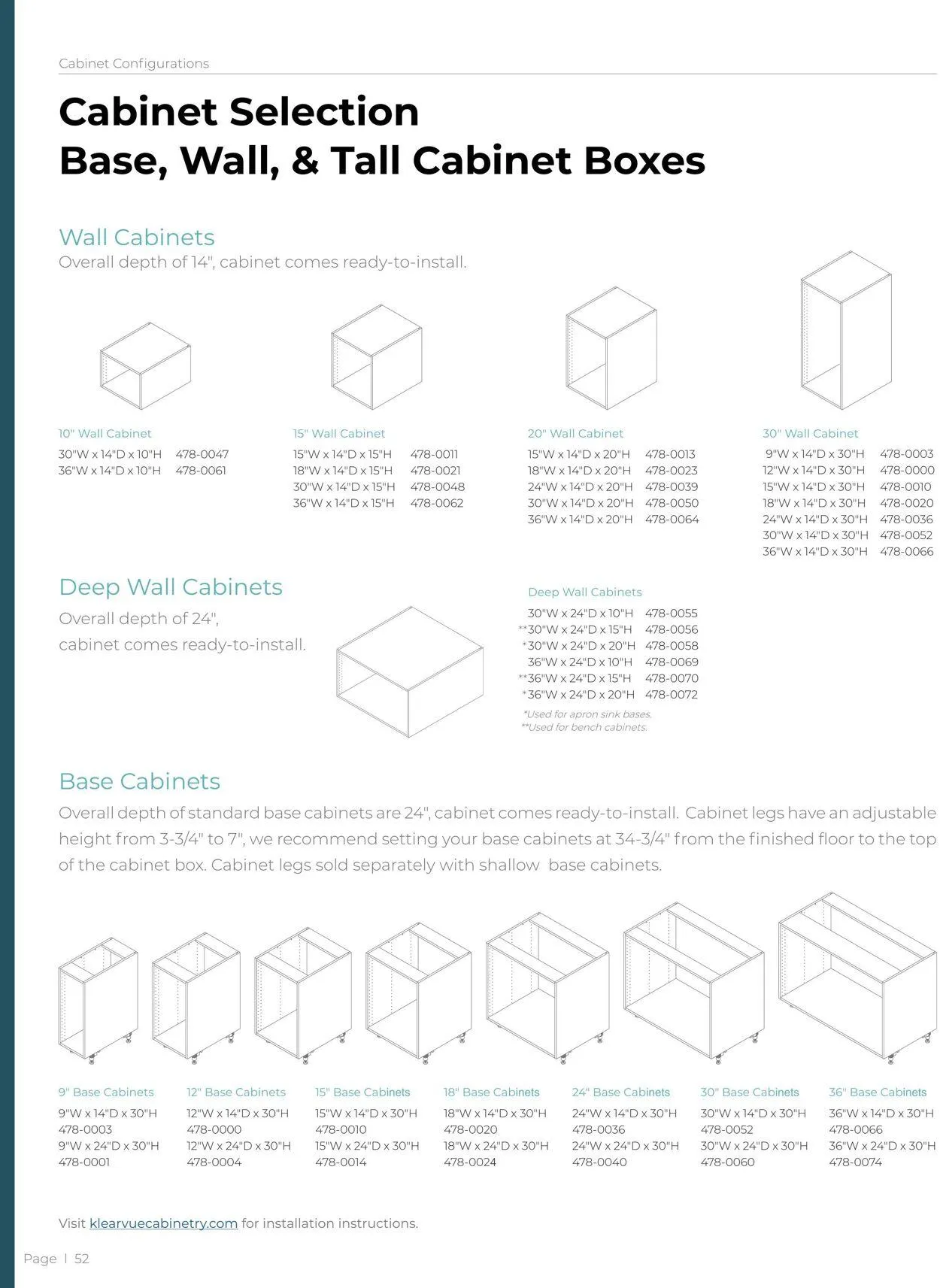 Cabinet Configurations

Cabinet Selection
Base, Wall, & Tall Cabinet Boxes

Wall Cabinets
Overall depth of 14", cabinet comes ready-to-install.

10" Wall Cabinet
30"W x 14"D x 10"H 478-0047
36"W x 14"D x 10"H 478-0061

15" Wall Cabinet
15"W x 14"D x 15"H 478-0011
18"W x 14"D x 15"H 478-0021
30"W x 14"D x 15"H 478-0048
36"W x 14"D x 15"H 478-0062

20" Wall Cabinet
15"W x 14"D x 20"H 478-0013
18"W x 14"D x 20"H 478-0023
24"W x 14"D x 20"H 478-0039
30"W x 14"D x 20"H 478-0050
36"W x 14"D x 20"H 478-0064

30" Wall Cabinet
9"W x 14"D x 30"H 478-0003
12"W x 14"D x 30"H 478-0000
15"W x 14"D x 30"H 478-0010
18"W x 14"D x 30"H 478-0020
24"W x 14"D x 30"H 478-0036
30"W x 14"D x 30"H 478-0052
36"W x 14"D x 30"H 478-0066

Deep Wall Cabinets
Overall depth of 24", cabinet comes ready-to-install.

Deep Wall Cabinets
30"W x 24"D x 10"H 478-0055
**30"W x 24"D x 15"H 478-0056
*30"W x 24"D x 20"H 478-0058
36"W x 24"D x 10"H 478-0069
**36"W x 24"D x 15"H 478-0070
*36"W x 24"D x 20"H 478-0072
*Used for apron sink bases.
**Used for bench cabinets.

Base Cabinets
Overall depth of standard base cabinets are 24", cabinet comes ready-to-install. Cabinet legs have an adjustable height from 3-3/4" to 7", we recommend setting your base cabinets at 34-3/4" from the finished floor to the top of the cabinet box. Cabinet legs sold separately with shallow base cabinets.

9" Base Cabinets
9"W x 14"D x 30"H
478-0003
9"W x 24"D x 30"H
478-0001

12" Base Cabinets
12"W x 14"D x 30"H
478-0000
12"W x 24"D x 30"H
478-0004

15" Base Cabinets
15"W x 14"D x 30"H
478-0010
15"W x 24"D x 30"H
478-0014

18" Base Cabinets
18"W x 14"D x 30"H
478-0020
18"W x 24"D x 30"H
478-0024

24" Base Cabinets
24"W x 14"D x 30"H
478-0036
24"W x 24"D x 30"H
478-0040

30" Base Cabinets
30"W x 14"D x 30"H
478-0052
30"W x 24"D x 30"H
478-0060

36" Base Cabinets
36"W x 14"D x 30"H
478-0066
36"W x 24"D x 30"H
478-0074

Visit klearvuecabinetry.com for installation instructions.

Page | 52