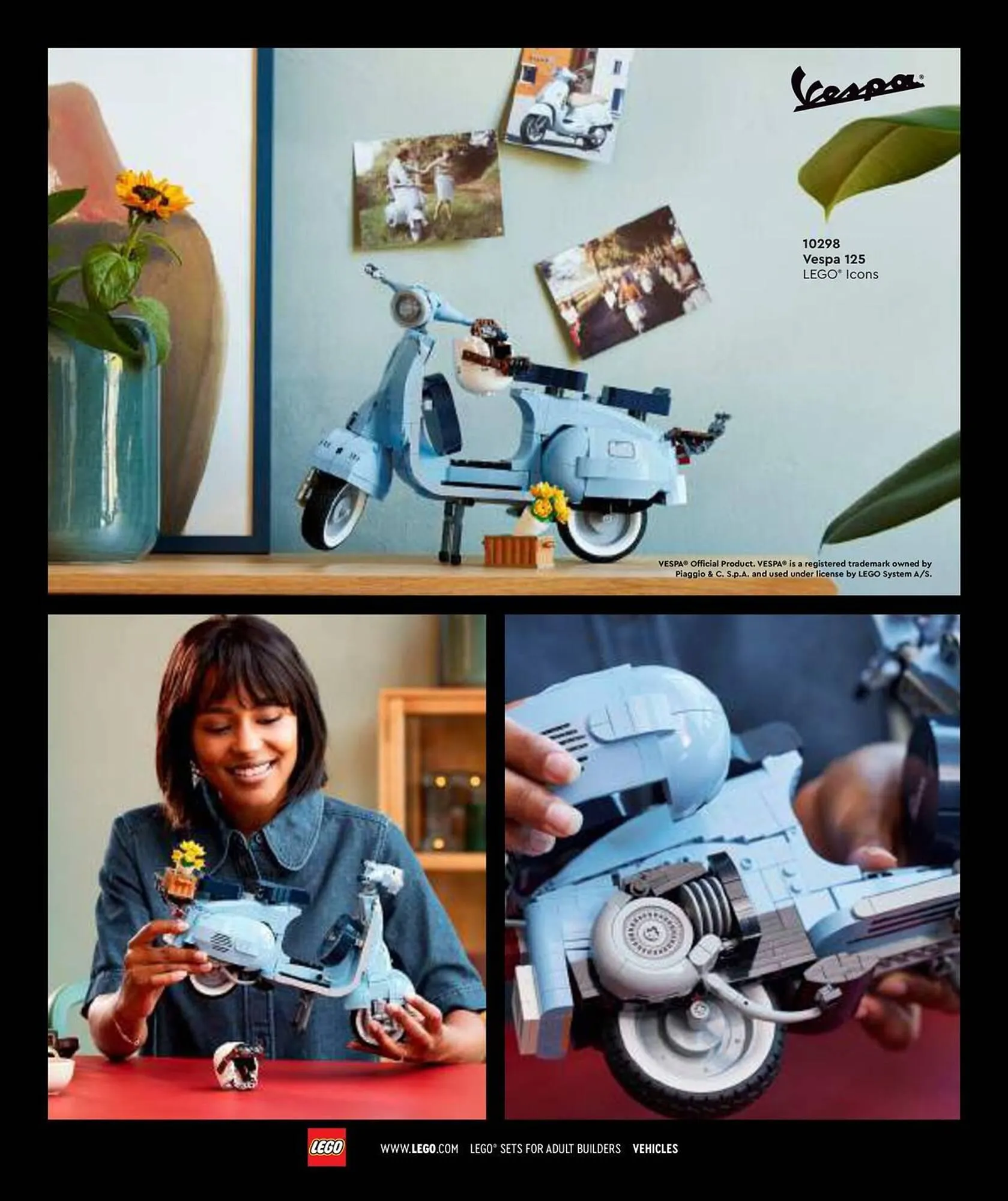 Vespa®

10298
Vespa 125
LEGO® Icons

VESPA® Official Product. VESPA® is a registered trademark owned by Piaggio & C. S.p.A. and used under license by LEGO System A/S.

LEGO

WWW.LEGO.COM LEGO® SETS FOR ADULT BUILDERS VEHICLES