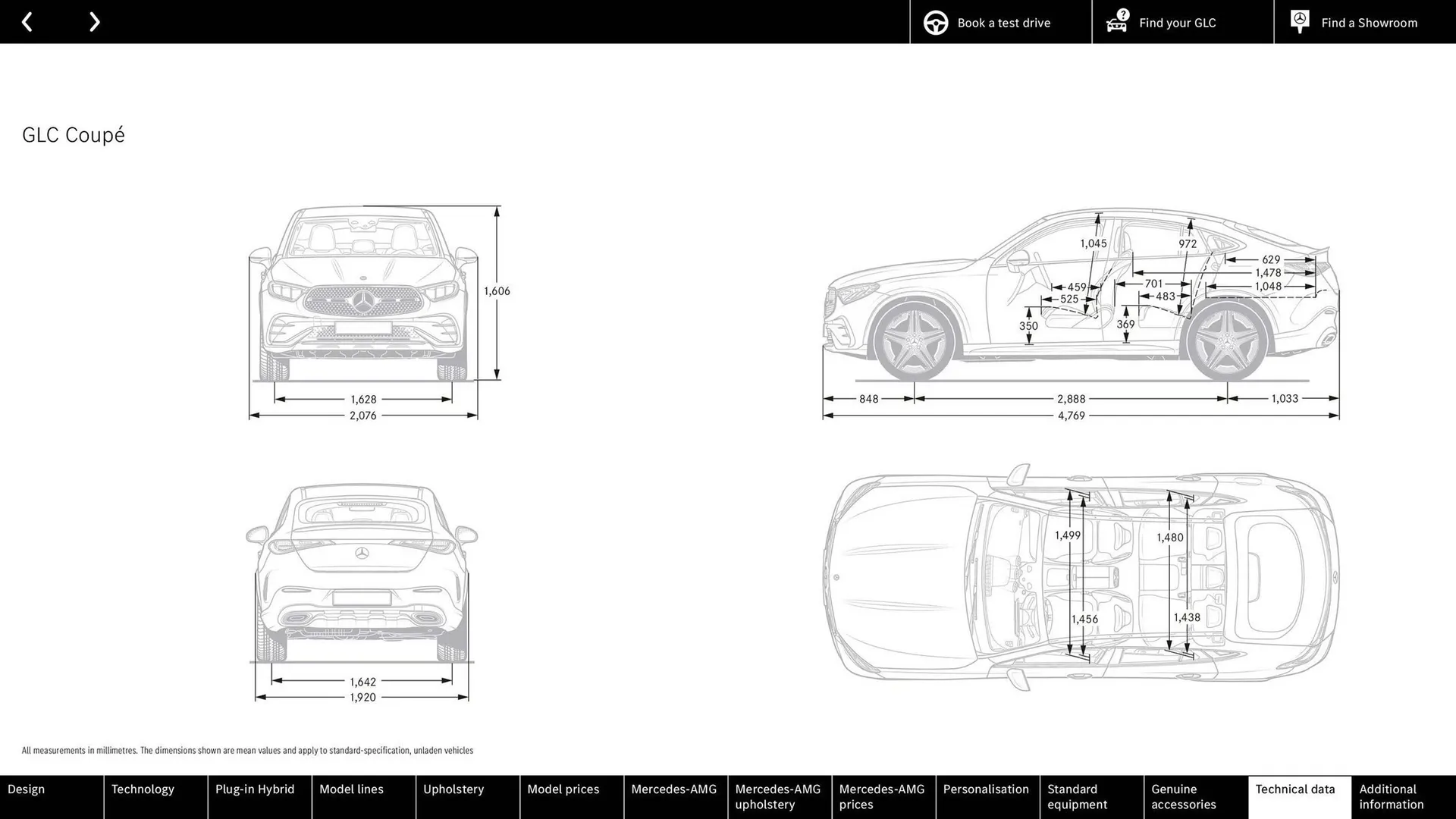 Book a test drive
Find your GLC
Find a Showroom

GLC Coupé

1,606
1,628
2,076

1,045
972
629
1,478
1,048
459
525
701
483
350
369
848
2,888
1,033
4,769

1,642
1,920

1,499
1,480
1,456
1,438

All measurements in millimetres. The dimensions shown are mean values and apply to standard-specification, unladen vehicles

Design
Technology
Plug-in Hybrid
Model lines
Upholstery
Model prices
Mercedes-AMG
Mercedes-AMG upholstery
Mercedes-AMG prices
Personalisation
Standard equipment
Genuine accessories
Technical data
Additional information