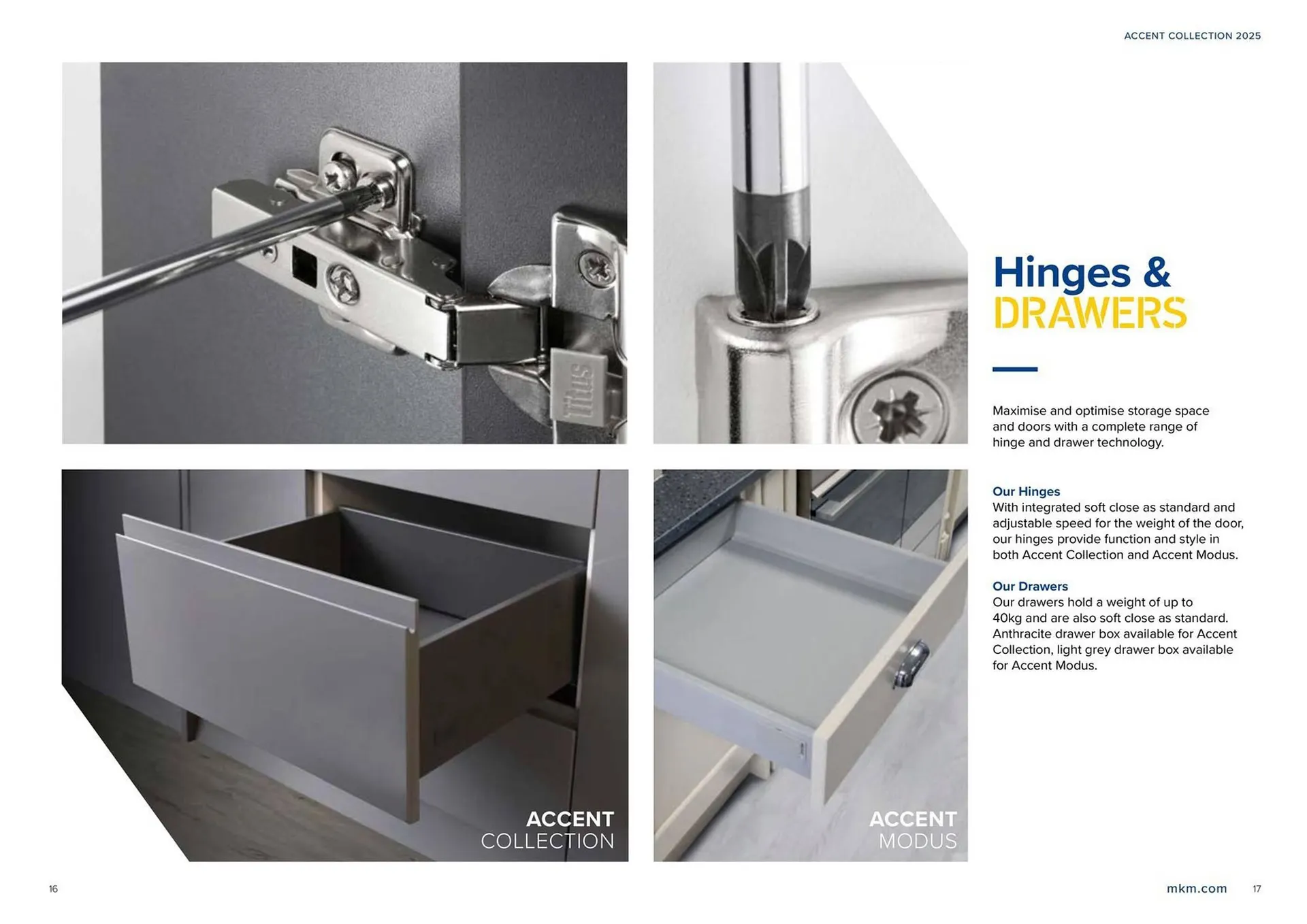 ACCENT COLLECTION 2025

Titus

Hinges & DRAWERS

Maximise and optimise storage space and doors with a complete range of hinge and drawer technology.

Our Hinges
With integrated soft close as standard and adjustable speed for the weight of the door, our hinges provide function and style in both Accent Collection and Accent Modus.

Our Drawers
Our drawers hold a weight of up to 40kg and are also soft close as standard. Anthracite drawer box available for Accent Collection, light grey drawer box available for Accent Modus.

ACCENT COLLECTION

ACCENT MODUS

16

mkm.com 17