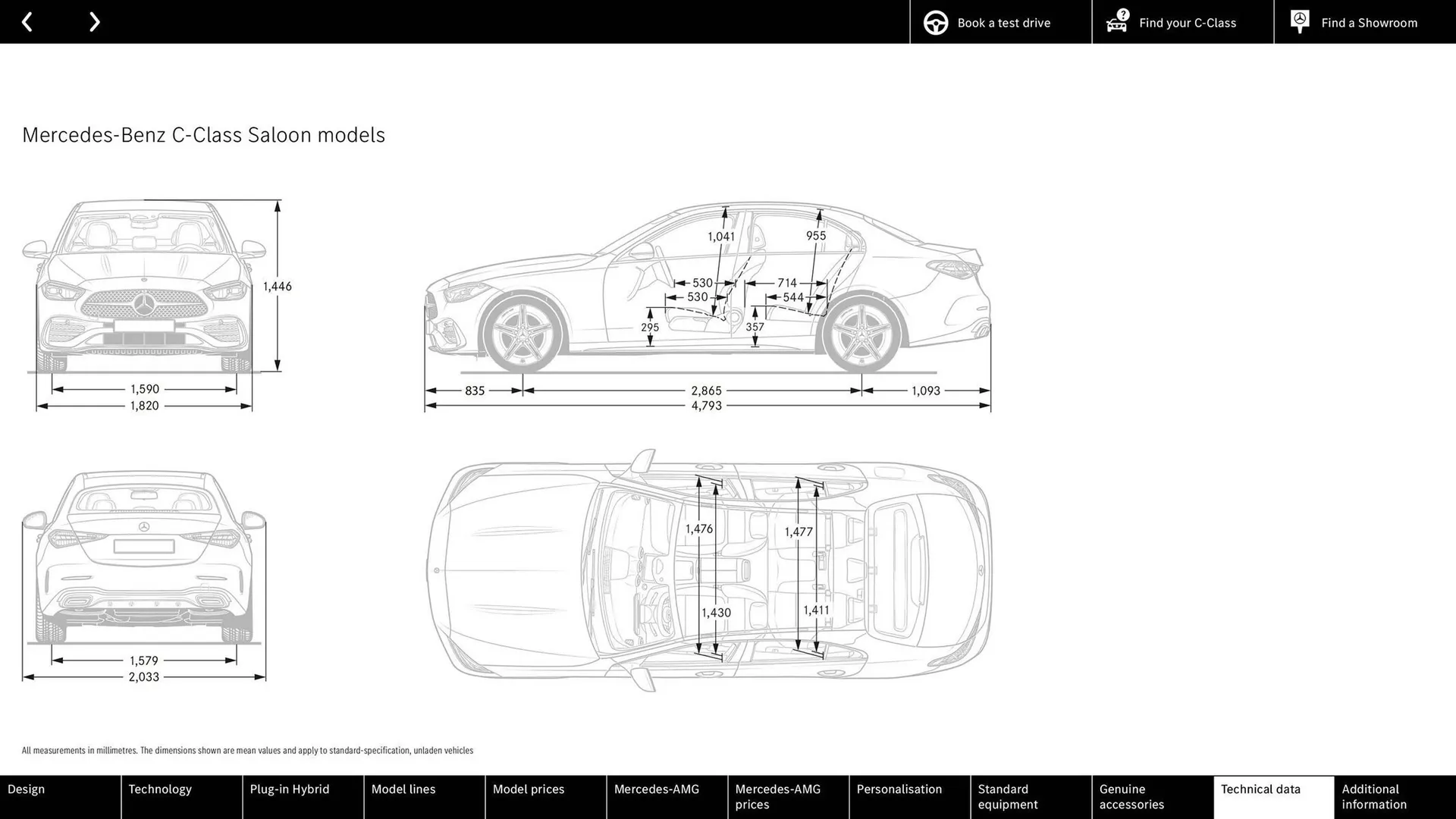 Book a test drive
Find your C-Class
Find a Showroom

Mercedes-Benz C-Class Saloon models

1,446
1,590
1,820

1,041
955
530
530
714
544
295
357
835
2,865
1,093
4,793

1,579
2,033

1,476
1,477
1,430
1,411

All measurements in millimetres. The dimensions shown are mean values and apply to standard-specification, unladen vehicles

Design
Technology
Plug-in Hybrid
Model lines
Model prices
Mercedes-AMG
Mercedes-AMG prices
Personalisation
Standard equipment
Genuine accessories
Technical data
Additional information