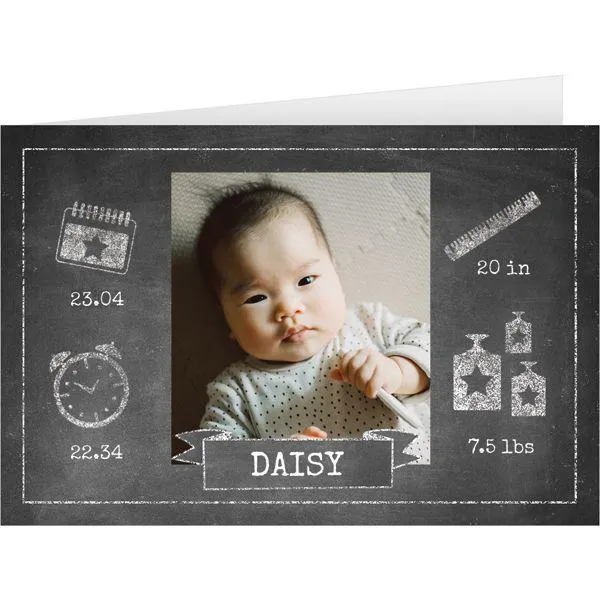 23.04

22.34

DAISY

20 in

7.5 lbs