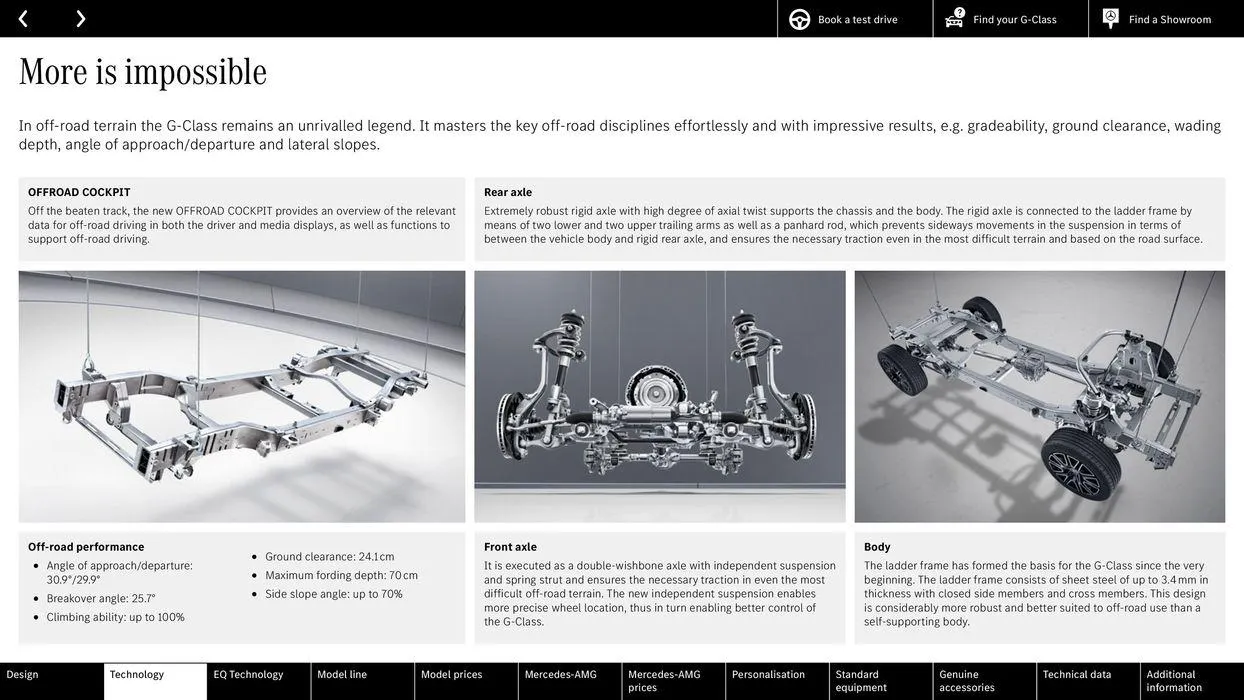 Book a test drive
Find your G-Class
Find a Showroom

More is impossible

In off-road terrain the G-Class remains an unrivalled legend. It masters the key off-road disciplines effortlessly and with impressive results, e.g. gradeability, ground clearance, wading depth, angle of approach/departure and lateral slopes.

OFFROAD COCKPIT
Off the beaten track, the new OFFROAD COCKPIT provides an overview of the relevant data for off-road driving in both the driver and media displays, as well as functions to support off-road driving.

Rear axle
Extremely robust rigid axle with high degree of axial twist supports the chassis and the body. The rigid axle is connected to the ladder frame by means of two lower and two upper trailing arms as well as a panhard rod, which prevents sideways movements in the suspension in terms of between the vehicle body and rigid rear axle, and ensures the necessary traction even in the most difficult terrain and based on the road surface.

Off-road performance
Angle of approach/departure: 30.9°/29.9°
Breakover angle: 25.7°
Climbing ability: up to 100%

Ground clearance: 24.1 cm
Maximum fording depth: 70 cm
Side slope angle: up to 70%

Front axle
It is executed as a double-wishbone axle with independent suspension and spring strut and ensures the necessary traction in even the most difficult off-road terrain. The new independent suspension enables more precise wheel location, thus in turn enabling better control of the G-Class.

Body
The ladder frame has formed the basis for the G-Class since the very beginning. The ladder frame consists of sheet steel of up to 3.4 mm in thickness with closed side members and cross members. This design is considerably more robust and better suited to off-road use than a self-supporting body.

Design
Technology
EQ Technology
Model line
Model prices
Mercedes-AMG
Mercedes-AMG prices
Personalisation
Standard equipment
Genuine accessories
Technical data
Additional information