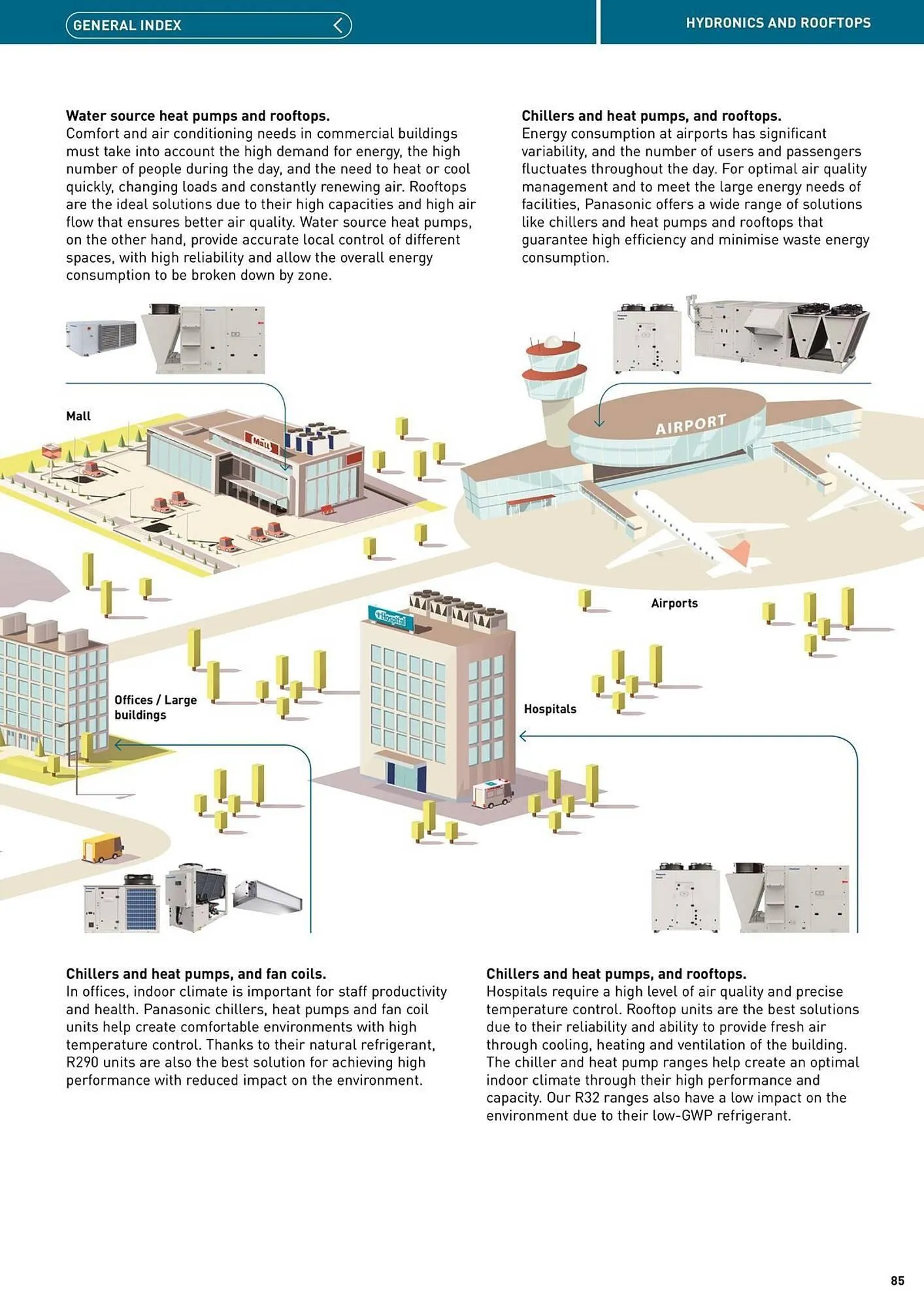 GENERAL INDEX

HYDRONICS AND ROOFTOPS

**Water source heat pumps and rooftops.**
Comfort and air conditioning needs in commercial buildings must take into account the high demand for energy, the high number of people during the day, and the need to heat or cool quickly, changing loads and constantly renewing air. Rooftops are the ideal solutions due to their high capacities and high air flow that ensures better air quality. Water source heat pumps, on the other hand, provide accurate local control of different spaces, with high reliability and allow the overall energy consumption to be broken down by zone.

**Chillers and heat pumps, and rooftops.**
Energy consumption at airports has significant variability, and the number of users and passengers fluctuates throughout the day. For optimal air quality management and to meet the large energy needs of facilities, Panasonic offers a wide range of solutions like chillers and heat pumps and rooftops that guarantee high efficiency and minimise waste energy consumption.

Mall

Mall

AIRPORT

Airports

Hospital

Offices / Large buildings

Hospitals

**Chillers and heat pumps, and fan coils.**
In offices, indoor climate is important for staff productivity and health. Panasonic chillers, heat pumps and fan coil units help create comfortable environments with high temperature control. Thanks to their natural refrigerant, R290 units are also the best solution for achieving high performance with reduced impact on the environment.

**Chillers and heat pumps, and rooftops.**
Hospitals require a high level of air quality and precise temperature control. Rooftop units are the best solutions due to their reliability and ability to provide fresh air through cooling, heating and ventilation of the building. The chiller and heat pump ranges help create an optimal indoor climate through their high performance and capacity. Our R32 ranges also have a low impact on the environment due to their low-GWP refrigerant.

85