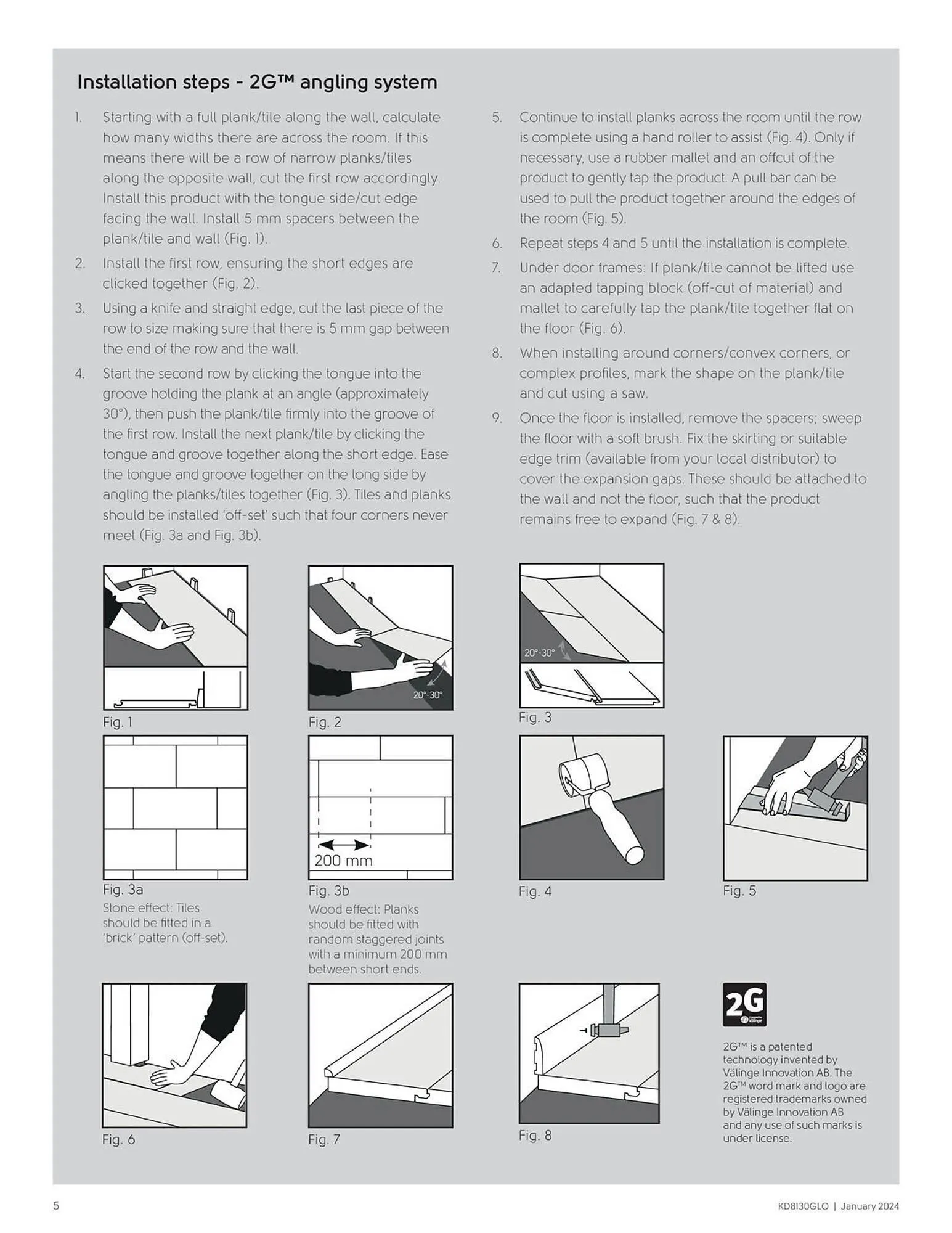 Installation steps - 2G™ angling system

1. Starting with a full plank/tile along the wall, calculate how many widths there are across the room. If this means there will be a row of narrow planks/tiles along the opposite wall, cut the first row accordingly. Install this product with the tongue side/cut edge facing the wall. Install 5 mm spacers between the plank/tile and wall (Fig. 1).

2. Install the first row, ensuring the short edges are clicked together (Fig. 2).

3. Using a knife and straight edge, cut the last piece of the row to size making sure that there is 5 mm gap between the end of the row and the wall.

4. Start the second row by clicking the tongue into the groove holding the plank at an angle (approximately 30°), then push the plank/tile firmly into the groove of the first row. Install the next plank/tile by clicking the tongue and groove together along the short edge. Ease the tongue and groove together on the long side by angling the planks/tiles together (Fig. 3). Tiles and planks should be installed 'off-set' such that four corners never meet (Fig. 3a and Fig. 3b).

5. Continue to install planks across the room until the row is complete using a hand roller to assist (Fig. 4). Only if necessary, use a rubber mallet and an offcut of the product to gently tap the product. A pull bar can be used to pull the product together around the edges of the room (Fig. 5).

6. Repeat steps 4 and 5 until the installation is complete.

7. Under door frames: If plank/tile cannot be lifted use an adapted tapping block (off-cut of material) and mallet to carefully tap the plank/tile together flat on the floor (Fig. 6).

8. When installing around corners/convex corners, or complex profiles, mark the shape on the plank/tile and cut using a saw.

9. Once the floor is installed, remove the spacers; sweep the floor with a soft brush. Fix the skirting or suitable edge trim (available from your local distributor) to cover the expansion gaps. These should be attached to the wall and not the floor, such that the product remains free to expand (Fig. 7 & 8).

Fig. 1

20°-30°
Fig. 2

20°-30°
Fig. 3

Fig. 3a
Stone effect: Tiles should be fitted in a 'brick' pattern (off-set).

200 mm
Fig. 3b
Wood effect: Planks should be fitted with random staggered joints with a minimum 200 mm between short ends.

Fig. 4

Fig. 5

Fig. 6

Fig. 7

Fig. 8

2G
Välinge

2G™ is a patented technology invented by Välinge Innovation AB. The 2G™ word mark and logo are registered trademarks owned by Välinge Innovation AB and any use of such marks is under license.

5

KD8130GLO | January 2024