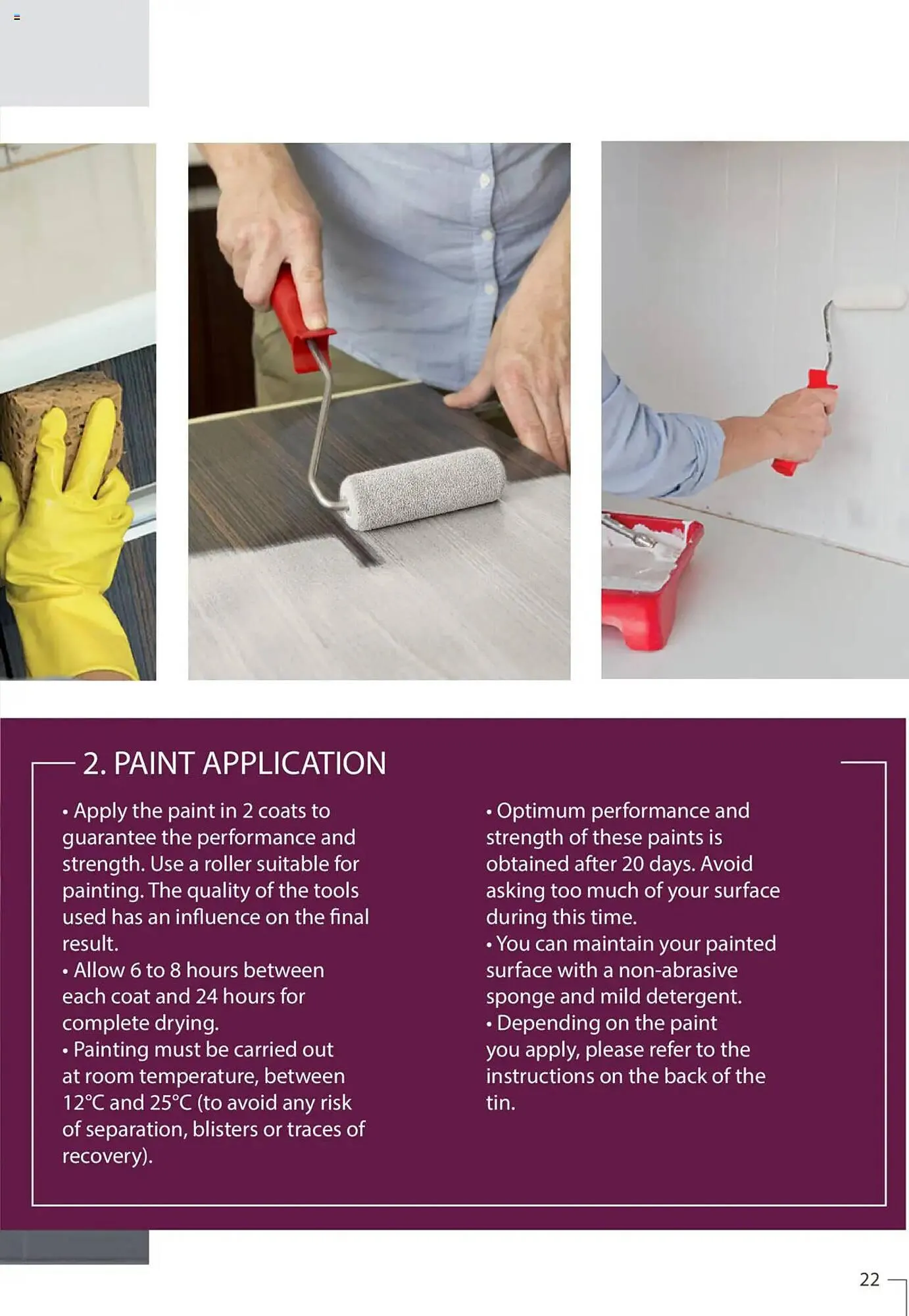 2. PAINT APPLICATION

• Apply the paint in 2 coats to guarantee the performance and strength. Use a roller suitable for painting. The quality of the tools used has an influence on the final result.
• Allow 6 to 8 hours between each coat and 24 hours for complete drying.
• Painting must be carried out at room temperature, between 12°C and 25°C (to avoid any risk of separation, blisters or traces of recovery).

• Optimum performance and strength of these paints is obtained after 20 days. Avoid asking too much of your surface during this time.
• You can maintain your painted surface with a non-abrasive sponge and mild detergent.
• Depending on the paint you apply, please refer to the instructions on the back of the tin.

22