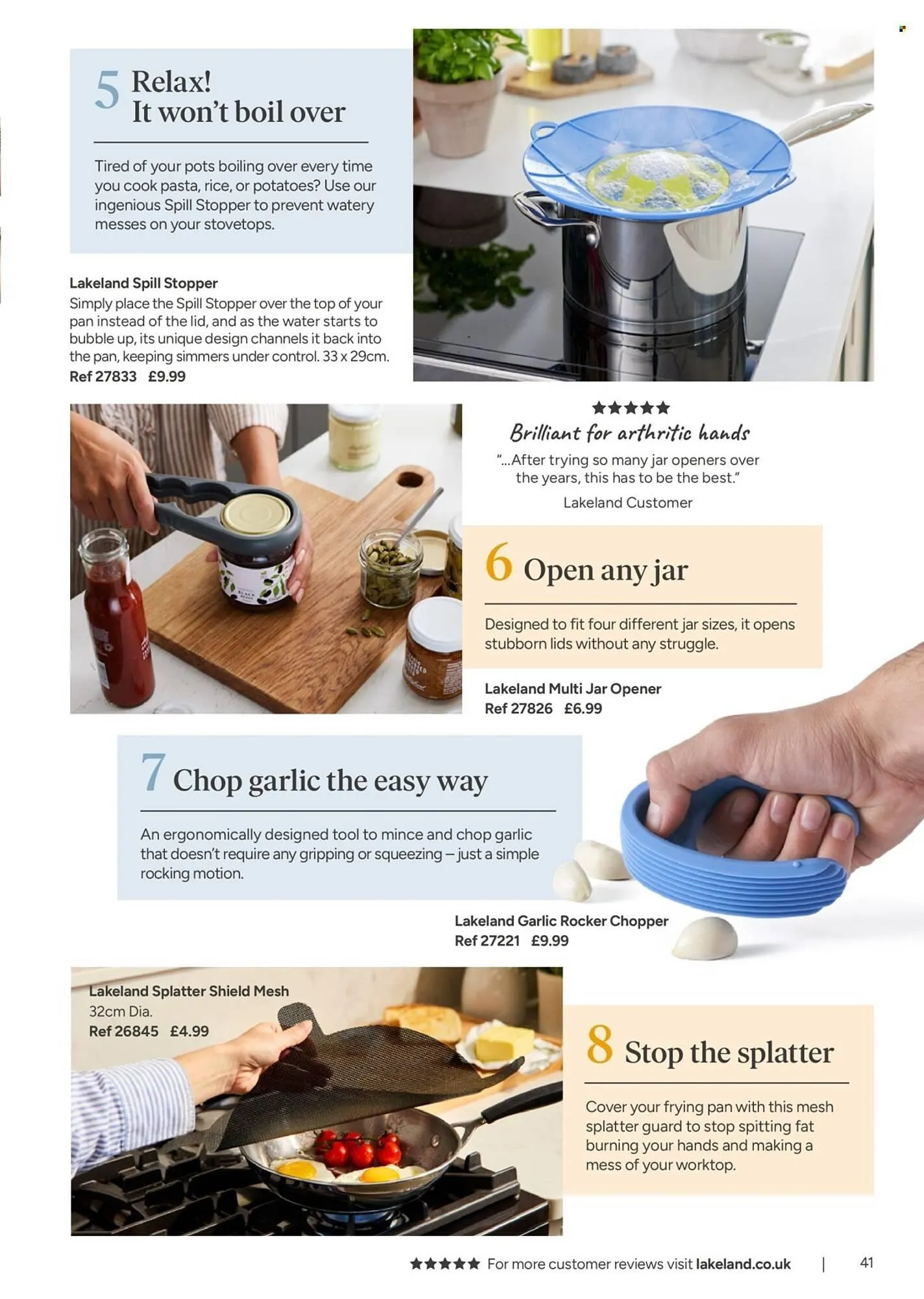 5 Relax! It won't boil over

Tired of your pots boiling over every time you cook pasta, rice, or potatoes? Use our ingenious Spill Stopper to prevent watery messes on your stovetops.

Lakeland Spill Stopper
Simply place the Spill Stopper over the top of your pan instead of the lid, and as the water starts to bubble up, its unique design channels it back into the pan, keeping simmers under control. 33 x 29cm.
Ref 27833 £9.99

★★★★★
Brilliant for arthritic hands
"...After trying so many jar openers over the years, this has to be the best."
Lakeland Customer

6 Open any jar

Designed to fit four different jar sizes, it opens stubborn lids without any struggle.

Lakeland Multi Jar Opener
Ref 27826 £6.99

7 Chop garlic the easy way

An ergonomically designed tool to mince and chop garlic that doesn't require any gripping or squeezing – just a simple rocking motion.

Lakeland Garlic Rocker Chopper
Ref 27221 £9.99

Lakeland Splatter Shield Mesh
32cm Dia.
Ref 26845 £4.99

8 Stop the splatter

Cover your frying pan with this mesh splatter guard to stop spitting fat burning your hands and making a mess of your worktop.

★★★★★ For more customer reviews visit lakeland.co.uk | 41