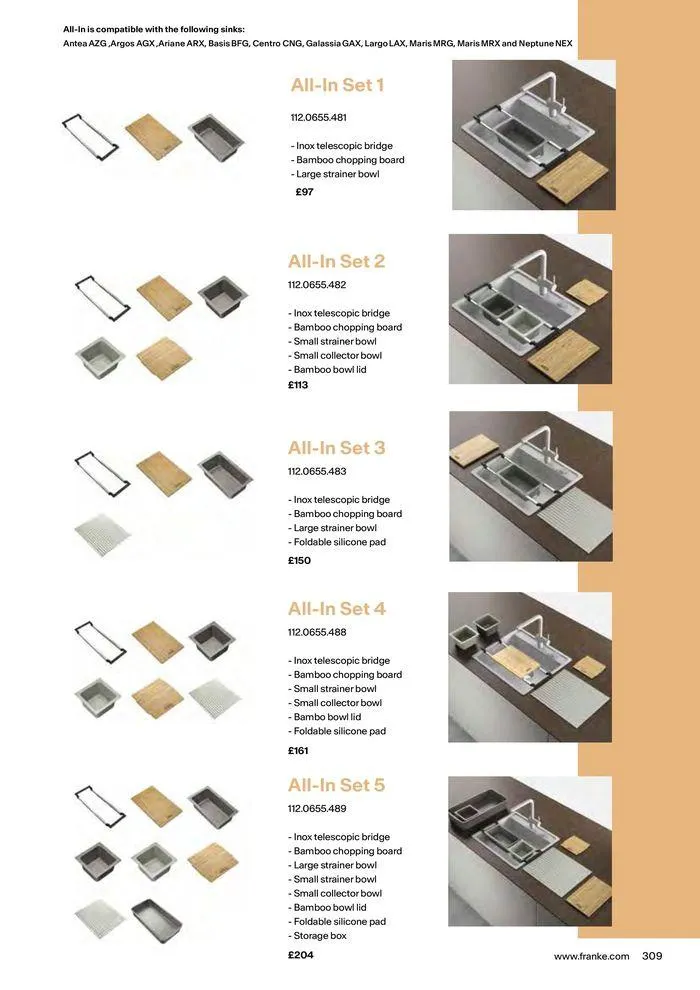 All-In is compatible with the following sinks:
Antea AZG ,Argos AGX ,Ariane ARX, Basis BFG, Centro CNG, Galassia GAX, Largo LAX, Maris MRG, Maris MRX and Neptune NEX

All-In Set 1
112.0655.481

- Inox telescopic bridge
- Bamboo chopping board
- Large strainer bowl
£97

All-In Set 2
112.0655.482

- Inox telescopic bridge
- Bamboo chopping board
- Small strainer bowl
- Small collector bowl
- Bamboo bowl lid
£113

All-In Set 3
112.0655.483

- Inox telescopic bridge
- Bamboo chopping board
- Large strainer bowl
- Foldable silicone pad
£150

All-In Set 4
112.0655.488

- Inox telescopic bridge
- Bamboo chopping board
- Small strainer bowl
- Small collector bowl
- Bambo bowl lid
- Foldable silicone pad
£161

All-In Set 5
112.0655.489

- Inox telescopic bridge
- Bamboo chopping board
- Large strainer bowl
- Small strainer bowl
- Small collector bowl
- Bamboo bowl lid
- Foldable silicone pad
- Storage box
£204

www.franke.com 309