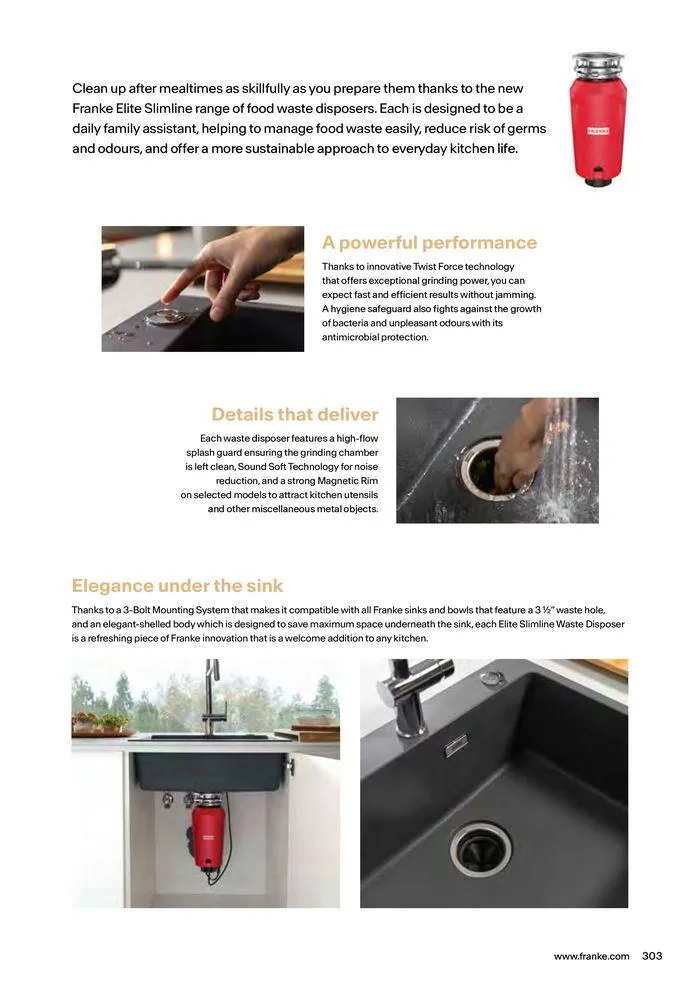 Clean up after mealtimes as skillfully as you prepare them thanks to the new Franke Elite Slimline range of food waste disposers. Each is designed to be a daily family assistant, helping to manage food waste easily, reduce risk of germs and odours, and offer a more sustainable approach to everyday kitchen life.

FRANKE

A powerful performance

Thanks to innovative Twist Force technology that offers exceptional grinding power, you can expect fast and efficient results without jamming. A hygiene safeguard also fights against the growth of bacteria and unpleasant odours with its antimicrobial protection.

Details that deliver

Each waste disposer features a high-flow splash guard ensuring the grinding chamber is left clean, Sound Soft Technology for noise reduction, and a strong Magnetic Rim on selected models to attract kitchen utensils and other miscellaneous metal objects.

Elegance under the sink

Thanks to a 3-Bolt Mounting System that makes it compatible with all Franke sinks and bowls that feature a 3 ½" waste hole, and an elegant-shelled body which is designed to save maximum space underneath the sink, each Elite Slimline Waste Disposer is a refreshing piece of Franke innovation that is a welcome addition to any kitchen.

www.franke.com 303