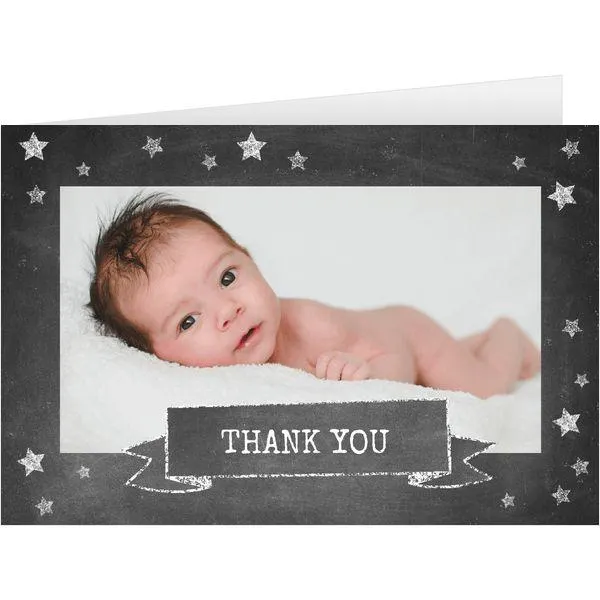 THANK YOU