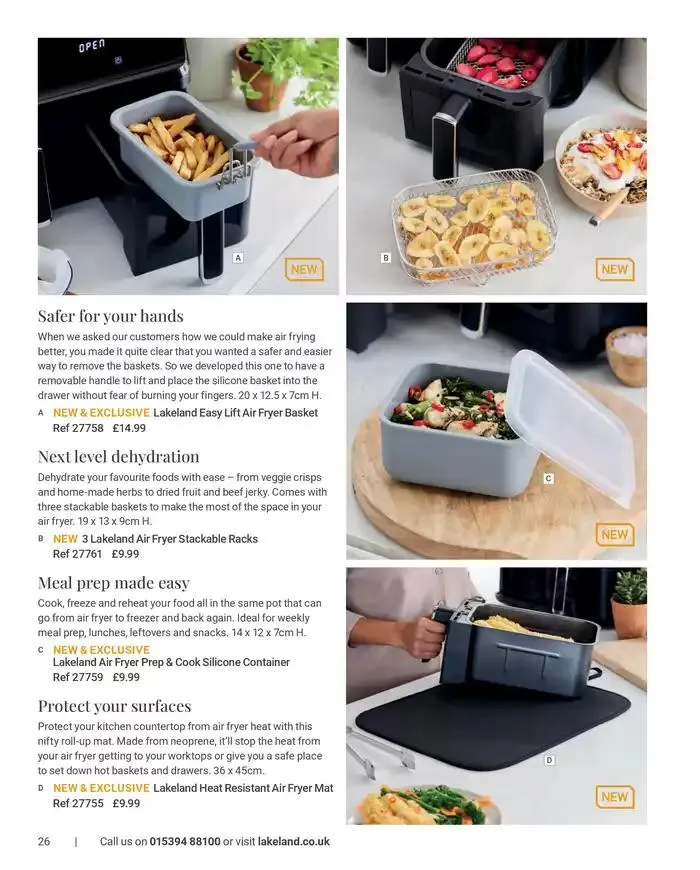 OPEN

A

NEW

B

NEW

Safer for your hands

When we asked our customers how we could make air frying better, you made it quite clear that you wanted a safer and easier way to remove the baskets. So we developed this one to have a removable handle to lift and place the silicone basket into the drawer without fear of burning your fingers. 20 x 12.5 x 7cm H.

A NEW & EXCLUSIVE Lakeland Easy Lift Air Fryer Basket
Ref 27758 £14.99

Next level dehydration

Dehydrate your favourite foods with ease – from veggie crisps and home-made herbs to dried fruit and beef jerky. Comes with three stackable baskets to make the most of the space in your air fryer. 19 x 13 x 9cm H.

B NEW 3 Lakeland Air Fryer Stackable Racks
Ref 27761 £9.99

Meal prep made easy

Cook, freeze and reheat your food all in the same pot that can go from air fryer to freezer and back again. Ideal for weekly meal prep, lunches, leftovers and snacks. 14 x 12 x 7cm H.

C NEW & EXCLUSIVE
Lakeland Air Fryer Prep & Cook Silicone Container
Ref 27759 £9.99

Protect your surfaces

Protect your kitchen countertop from air fryer heat with this nifty roll-up mat. Made from neoprene, it'll stop the heat from your air fryer getting to your worktops or give you a safe place to set down hot baskets and drawers. 36 x 45cm.

D NEW & EXCLUSIVE Lakeland Heat Resistant Air Fryer Mat
Ref 27755 £9.99

C

NEW

D

NEW

26 | Call us on 015394 88100 or visit lakeland.co.uk