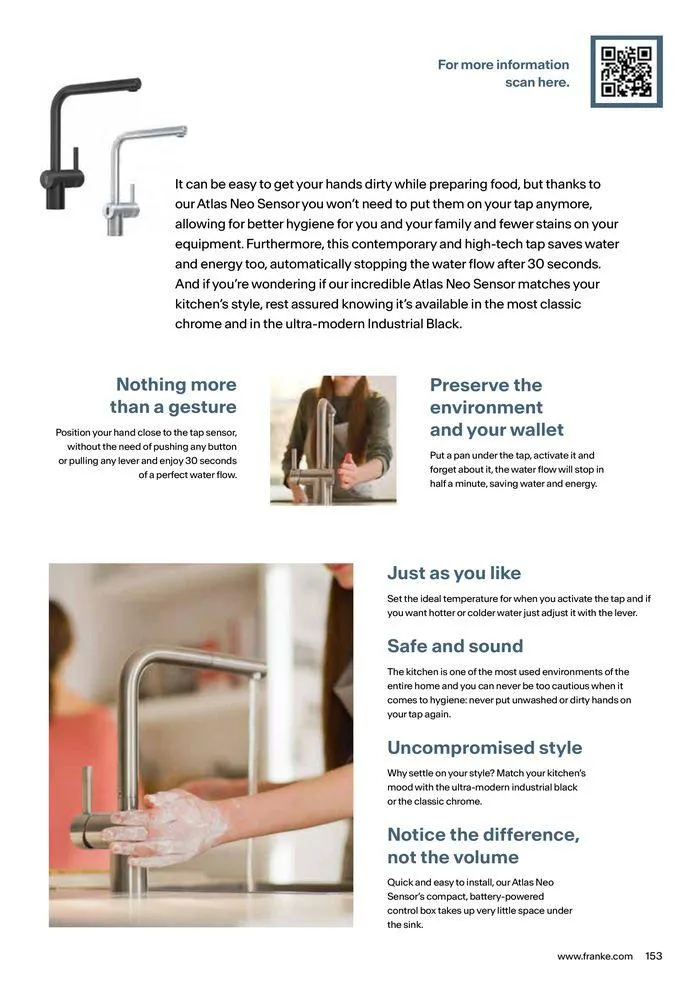 For more information scan here.

It can be easy to get your hands dirty while preparing food, but thanks to our Atlas Neo Sensor you won't need to put them on your tap anymore, allowing for better hygiene for you and your family and fewer stains on your equipment. Furthermore, this contemporary and high-tech tap saves water and energy too, automatically stopping the water flow after 30 seconds. And if you're wondering if our incredible Atlas Neo Sensor matches your kitchen's style, rest assured knowing it's available in the most classic chrome and in the ultra-modern Industrial Black.

Nothing more than a gesture

Position your hand close to the tap sensor, without the need of pushing any button or pulling any lever and enjoy 30 seconds of a perfect water flow.

Preserve the environment and your wallet

Put a pan under the tap, activate it and forget about it, the water flow will stop in half a minute, saving water and energy.

Just as you like

Set the ideal temperature for when you activate the tap and if you want hotter or colder water just adjust it with the lever.

Safe and sound

The kitchen is one of the most used environments of the entire home and you can never be too cautious when it comes to hygiene: never put unwashed or dirty hands on your tap again.

Uncompromised style

Why settle on your style? Match your kitchen's mood with the ultra-modern industrial black or the classic chrome.

Notice the difference, not the volume

Quick and easy to install, our Atlas Neo Sensor's compact, battery-powered control box takes up very little space under the sink.

www.franke.com 153