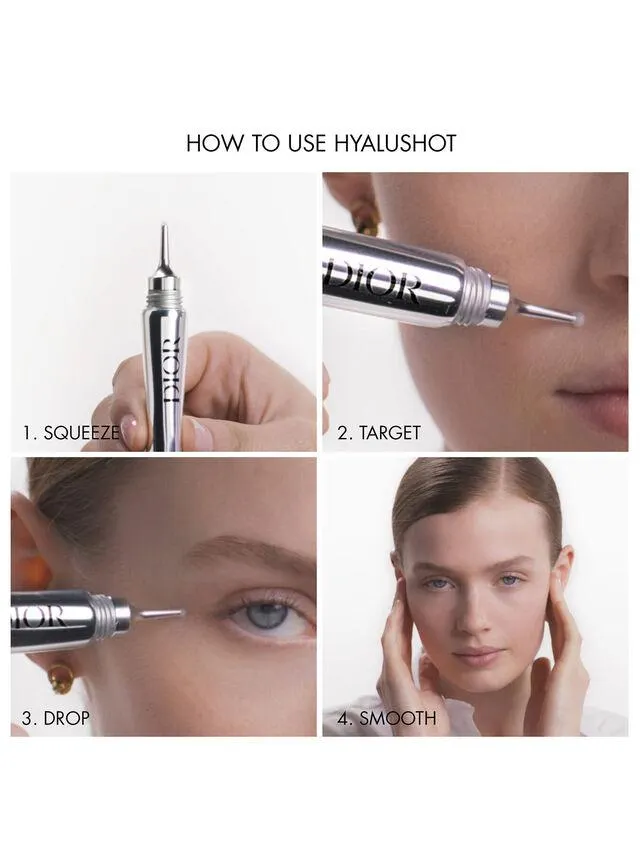 HOW TO USE HYALUSHOT

DIOR

1. SQUEEZE

DIOR

2. TARGET

IOR

3. DROP

4. SMOOTH