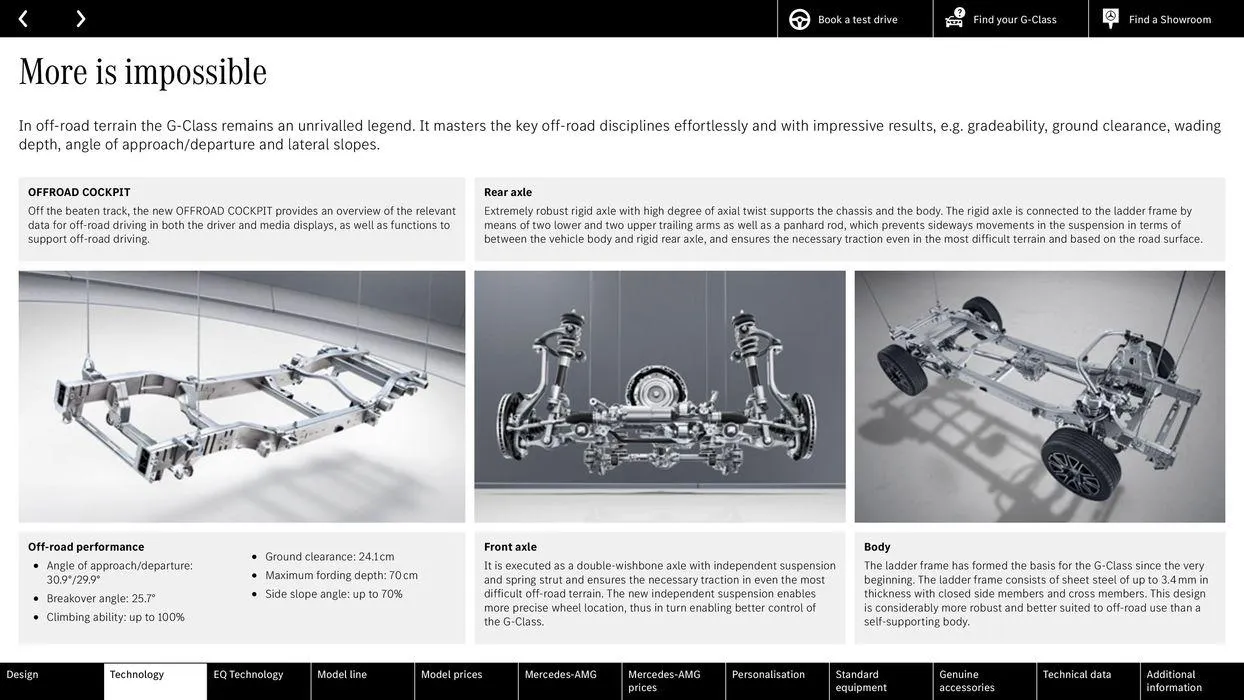 Book a test drive
Find your G-Class
Find a Showroom

More is impossible

In off-road terrain the G-Class remains an unrivalled legend. It masters the key off-road disciplines effortlessly and with impressive results, e.g. gradeability, ground clearance, wading depth, angle of approach/departure and lateral slopes.

OFFROAD COCKPIT
Off the beaten track, the new OFFROAD COCKPIT provides an overview of the relevant data for off-road driving in both the driver and media displays, as well as functions to support off-road driving.

Rear axle
Extremely robust rigid axle with high degree of axial twist supports the chassis and the body. The rigid axle is connected to the ladder frame by means of two lower and two upper trailing arms as well as a panhard rod, which prevents sideways movements in the suspension in terms of between the vehicle body and rigid rear axle, and ensures the necessary traction even in the most difficult terrain and based on the road surface.

Off-road performance
Angle of approach/departure: 30.9°/29.9°
Breakover angle: 25.7°
Climbing ability: up to 100%

Ground clearance: 24.1 cm
Maximum fording depth: 70 cm
Side slope angle: up to 70%

Front axle
It is executed as a double-wishbone axle with independent suspension and spring strut and ensures the necessary traction in even the most difficult off-road terrain. The new independent suspension enables more precise wheel location, thus in turn enabling better control of the G-Class.

Body
The ladder frame has formed the basis for the G-Class since the very beginning. The ladder frame consists of sheet steel of up to 3.4 mm in thickness with closed side members and cross members. This design is considerably more robust and better suited to off-road use than a self-supporting body.

Design
Technology
EQ Technology
Model line
Model prices
Mercedes-AMG
Mercedes-AMG prices
Personalisation
Standard equipment
Genuine accessories
Technical data
Additional information