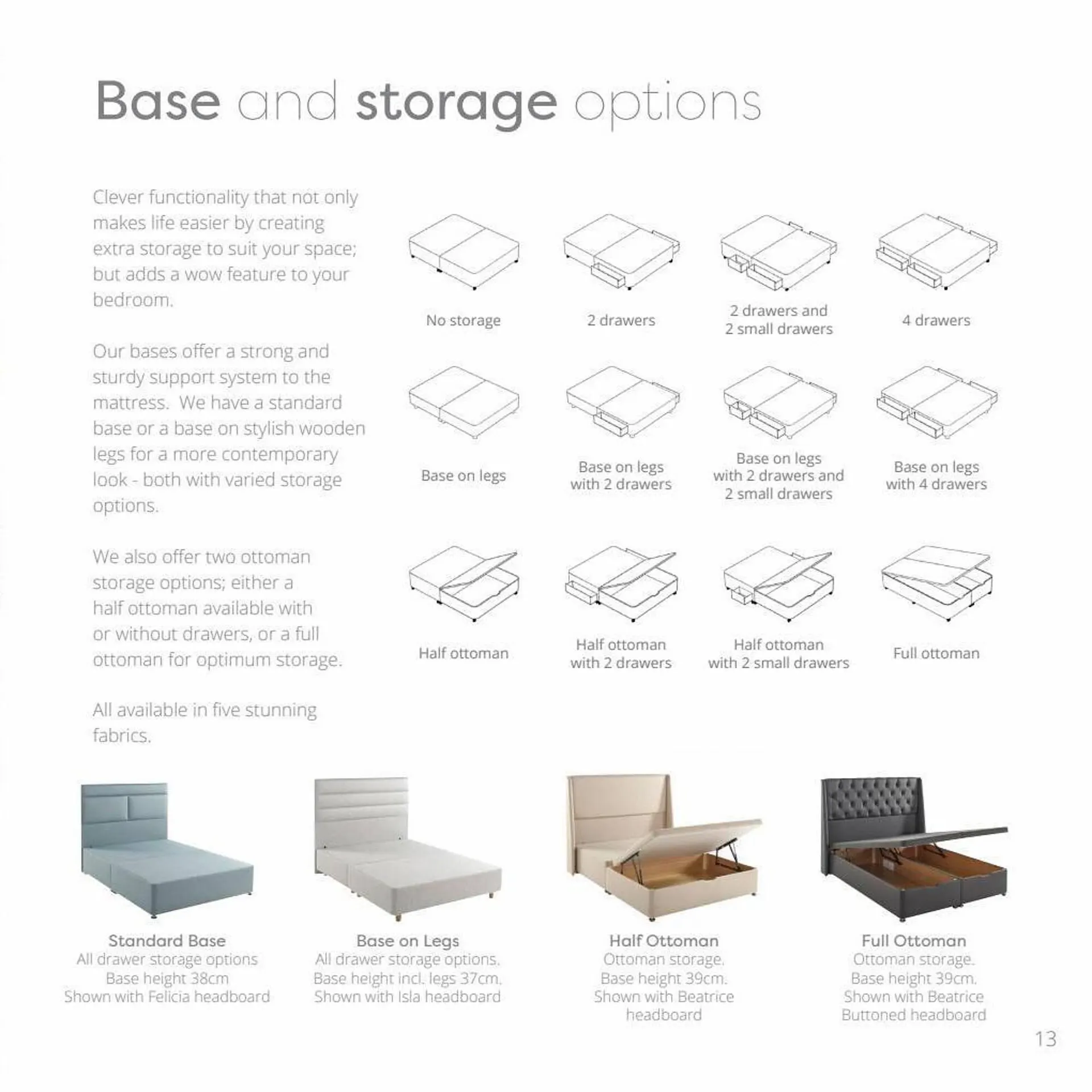 Base and storage options

Clever functionality that not only makes life easier by creating extra storage to suit your space; but adds a wow feature to your bedroom.

Our bases offer a strong and sturdy support system to the mattress. We have a standard base or a base on stylish wooden legs for a more contemporary look - both with varied storage options.

We also offer two ottoman storage options; either a half ottoman available with or without drawers, or a full ottoman for optimum storage.

All available in five stunning fabrics.

No storage

2 drawers

2 drawers and 2 small drawers

4 drawers

Base on legs

Base on legs with 2 drawers

Base on legs with 2 drawers and 2 small drawers

Base on legs with 4 drawers

Half ottoman

Half ottoman with 2 drawers

Half ottoman with 2 small drawers

Full ottoman

Standard Base
All drawer storage options
Base height 38cm
Shown with Felicia headboard

Base on Legs
All drawer storage options.
Base height incl. legs 37cm.
Shown with Isla headboard

Half Ottoman
Ottoman storage.
Base height 39cm.
Shown with Beatrice headboard

Full Ottoman
Ottoman storage.
Base height 39cm.
Shown with Beatrice Buttoned headboard

13