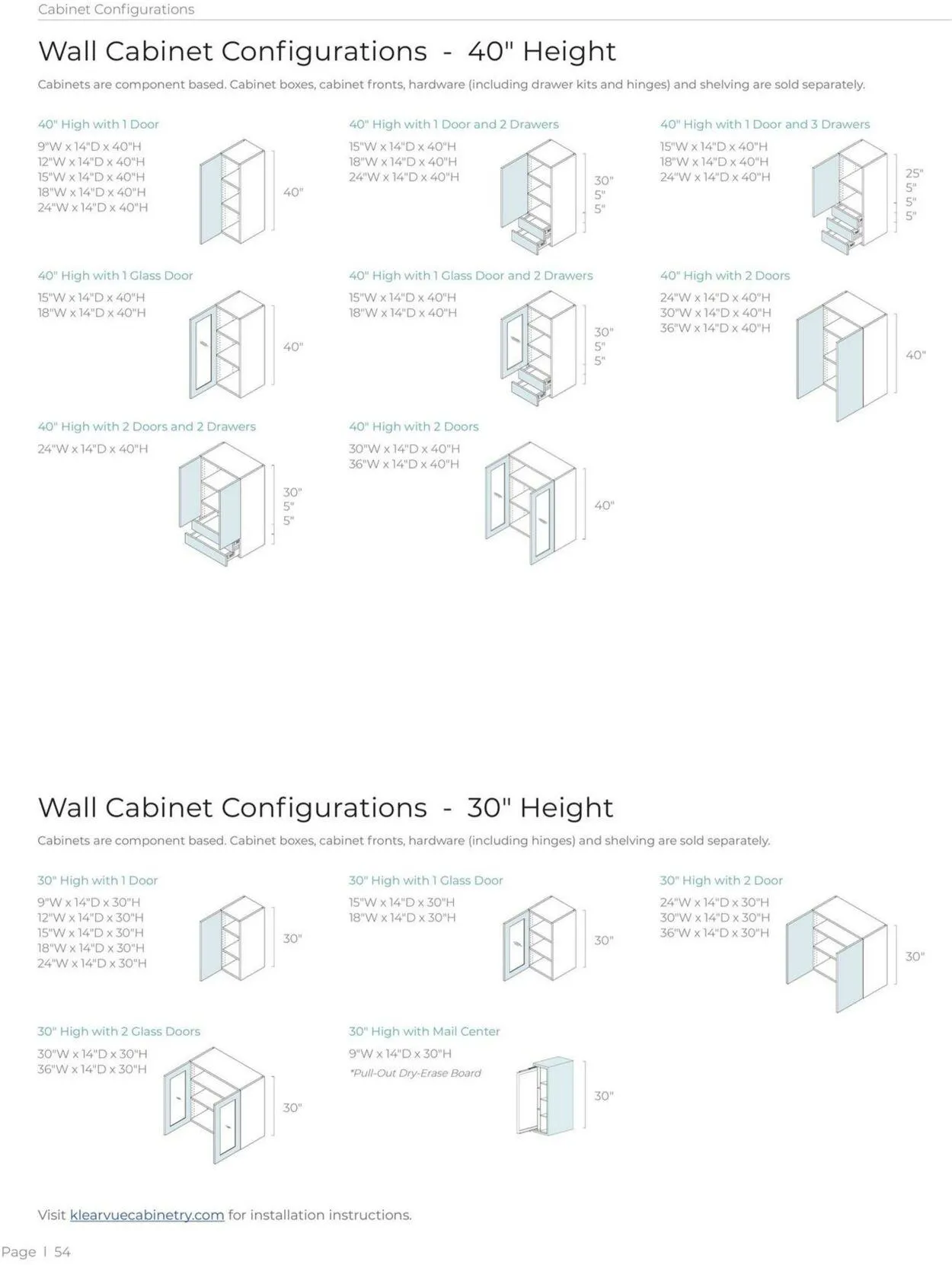 Cabinet Configurations

Wall Cabinet Configurations - 40" Height

Cabinets are component based. Cabinet boxes, cabinet fronts, hardware (including drawer kits and hinges) and shelving are sold separately.

40" High with 1 Door

9"W x 14"D x 40"H
12"W x 14"D x 40"H
15"W x 14"D x 40"H
18"W x 14"D x 40"H
24"W x 14"D x 40"H

40"

40" High with 1 Door and 2 Drawers

15"W x 14"D x 40"H
18"W x 14"D x 40"H
24"W x 14"D x 40"H

30"
5"
5"

40" High with 1 Door and 3 Drawers

15"W x 14"D x 40"H
18"W x 14"D x 40"H
24"W x 14"D x 40"H

25"
5"
5"
5"

40" High with 1 Glass Door

15"W x 14"D x 40"H
18"W x 14"D x 40"H

40"

40" High with 1 Glass Door and 2 Drawers

15"W x 14"D x 40"H
18"W x 14"D x 40"H

30"
5"
5"

40" High with 2 Doors

24"W x 14"D x 40"H
30"W x 14"D x 40"H
36"W x 14"D x 40"H

40"

40" High with 2 Doors and 2 Drawers

24"W x 14"D x 40"H

30"
5"
5"

40" High with 2 Doors

30"W x 14"D x 40"H
36"W x 14"D x 40"H

40"

Wall Cabinet Configurations - 30" Height

Cabinets are component based. Cabinet boxes, cabinet fronts, hardware (including hinges) and shelving are sold separately.

30" High with 1 Door

9"W x 14"D x 30"H
12"W x 14"D x 30"H
15"W x 14"D x 30"H
18"W x 14"D x 30"H
24"W x 14"D x 30"H

30"

30" High with 1 Glass Door

15"W x 14"D x 30"H
18"W x 14"D x 30"H

30"

30" High with 2 Door

24"W x 14"D x 30"H
30"W x 14"D x 30"H
36"W x 14"D x 30"H

30"

30" High with 2 Glass Doors

30"W x 14"D x 30"H
36"W x 14"D x 30"H

30"

30" High with Mail Center

9"W x 14"D x 30"H
*Pull-Out Dry-Erase Board

30"

Visit klearvuecabinetry.com for installation instructions.

Page | 54