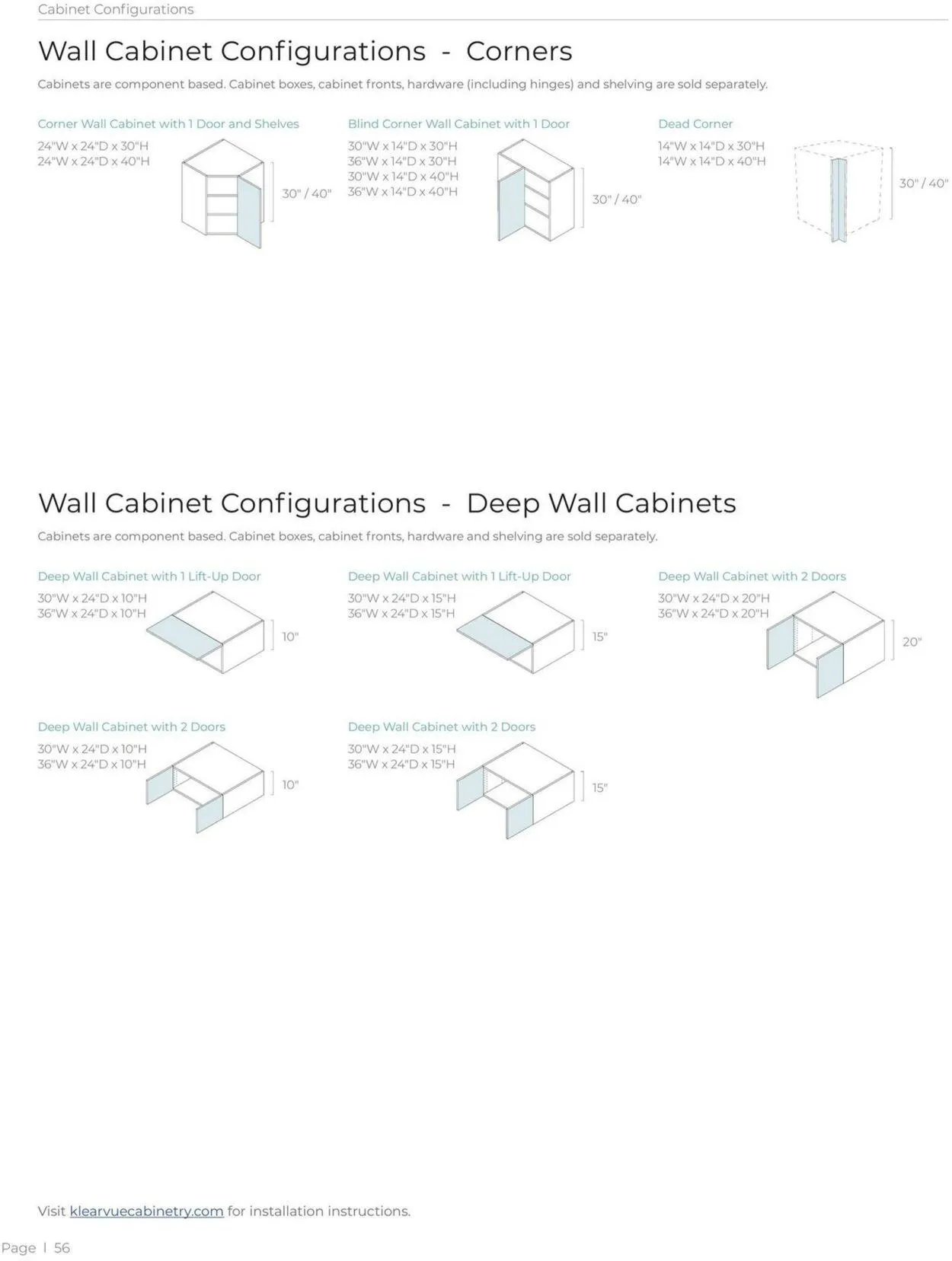 Cabinet Configurations

Wall Cabinet Configurations - Corners

Cabinets are component based. Cabinet boxes, cabinet fronts, hardware (including hinges) and shelving are sold separately.

Corner Wall Cabinet with 1 Door and Shelves
24"W x 24"D x 30"H
24"W x 24"D x 40"H
30" / 40"

Blind Corner Wall Cabinet with 1 Door
30"W x 14"D x 30"H
36"W x 14"D x 30"H
30"W x 14"D x 40"H
36"W x 14"D x 40"H
30" / 40"

Dead Corner
14"W x 14"D x 30"H
14"W x 14"D x 40"H
30" / 40"

Wall Cabinet Configurations - Deep Wall Cabinets

Cabinets are component based. Cabinet boxes, cabinet fronts, hardware and shelving are sold separately.

Deep Wall Cabinet with 1 Lift-Up Door
30"W x 24"D x 10"H
36"W x 24"D x 10"H
10"

Deep Wall Cabinet with 1 Lift-Up Door
30"W x 24"D x 15"H
36"W x 24"D x 15"H
15"

Deep Wall Cabinet with 2 Doors
30"W x 24"D x 20"H
36"W x 24"D x 20"H
20"

Deep Wall Cabinet with 2 Doors
30"W x 24"D x 10"H
36"W x 24"D x 10"H
10"

Deep Wall Cabinet with 2 Doors
30"W x 24"D x 15"H
36"W x 24"D x 15"H
15"

Visit klearvuecabinetry.com for installation instructions.

Page | 56