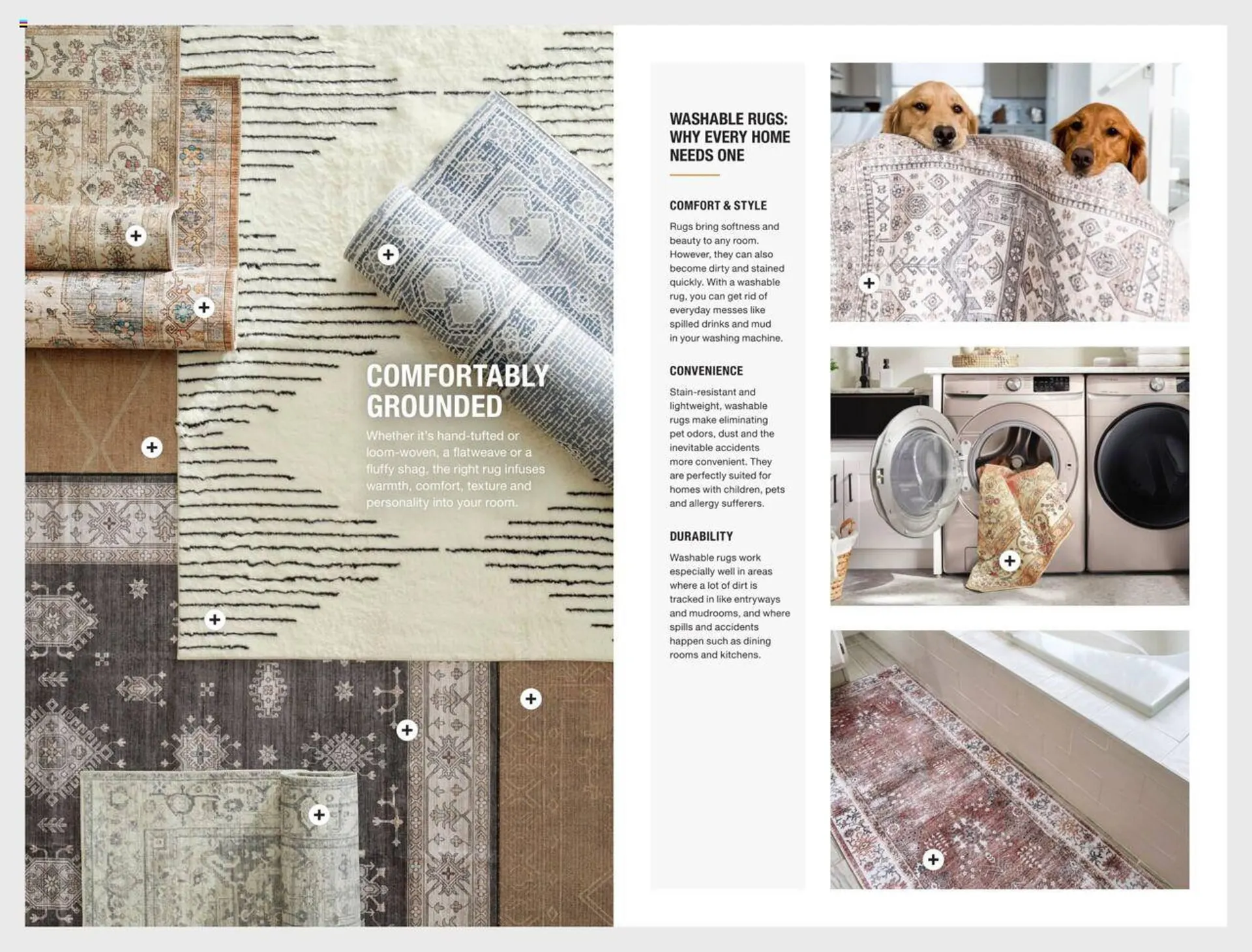 COMFORTABLY GROUNDED

Whether it's hand-tufted or loom-woven, a flatweave or a fluffy shag, the right rug infuses warmth, comfort, texture and personality into your room.

WASHABLE RUGS: WHY EVERY HOME NEEDS ONE

COMFORT & STYLE

Rugs bring softness and beauty to any room. However, they can also become dirty and stained quickly. With a washable rug, you can get rid of everyday messes like spilled drinks and mud in your washing machine.

CONVENIENCE

Stain-resistant and lightweight, washable rugs make eliminating pet odors, dust and the inevitable accidents more convenient. They are perfectly suited for homes with children, pets and allergy sufferers.

DURABILITY

Washable rugs work especially well in areas where a lot of dirt is tracked in like entryways and mudrooms, and where spills and accidents happen such as dining rooms and kitchens.