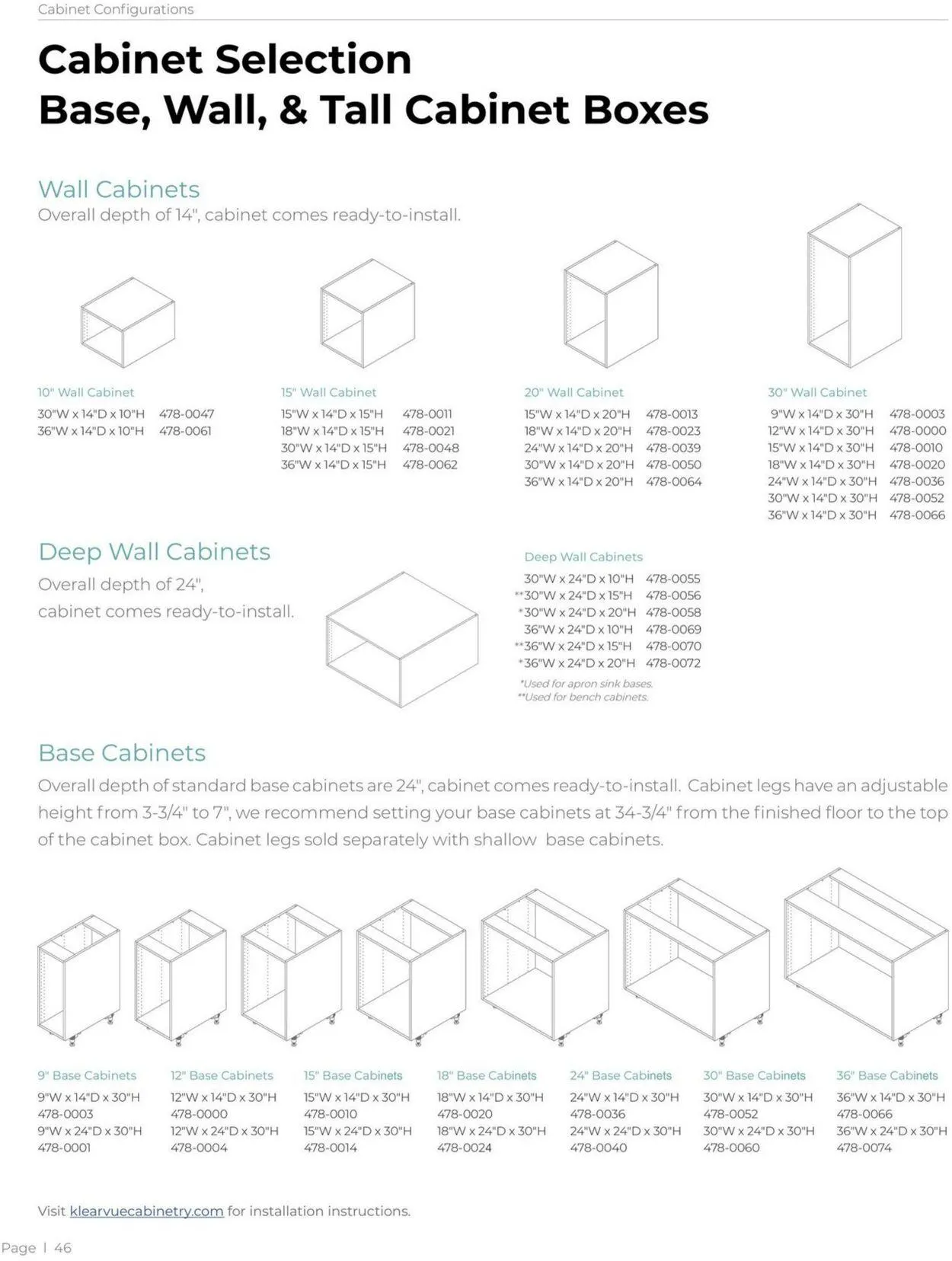 Cabinet Configurations

Cabinet Selection
Base, Wall, & Tall Cabinet Boxes

Wall Cabinets
Overall depth of 14", cabinet comes ready-to-install.

10" Wall Cabinet
30"W x 14"D x 10"H 478-0047
36"W x 14"D x 10"H 478-0061

15" Wall Cabinet
15"W x 14"D x 15"H 478-0011
18"W x 14"D x 15"H 478-0021
30"W x 14"D x 15"H 478-0048
36"W x 14"D x 15"H 478-0062

20" Wall Cabinet
15"W x 14"D x 20"H 478-0013
18"W x 14"D x 20"H 478-0023
24"W x 14"D x 20"H 478-0039
30"W x 14"D x 20"H 478-0050
36"W x 14"D x 20"H 478-0064

30" Wall Cabinet
9"W x 14"D x 30"H 478-0003
12"W x 14"D x 30"H 478-0000
15"W x 14"D x 30"H 478-0010
18"W x 14"D x 30"H 478-0020
24"W x 14"D x 30"H 478-0036
30"W x 14"D x 30"H 478-0052
36"W x 14"D x 30"H 478-0066

Deep Wall Cabinets
Overall depth of 24", cabinet comes ready-to-install.

Deep Wall Cabinets
30"W x 24"D x 10"H 478-0055
**30"W x 24"D x 15"H 478-0056
*30"W x 24"D x 20"H 478-0058
36"W x 24"D x 10"H 478-0069
**36"W x 24"D x 15"H 478-0070
*36"W x 24"D x 20"H 478-0072
*Used for apron sink bases.
**Used for bench cabinets.

Base Cabinets
Overall depth of standard base cabinets are 24", cabinet comes ready-to-install. Cabinet legs have an adjustable height from 3-3/4" to 7", we recommend setting your base cabinets at 34-3/4" from the finished floor to the top of the cabinet box. Cabinet legs sold separately with shallow base cabinets.

9" Base Cabinets
9"W x 14"D x 30"H
478-0003
9"W x 24"D x 30"H
478-0001

12" Base Cabinets
12"W x 14"D x 30"H
478-0000
12"W x 24"D x 30"H
478-0004

15" Base Cabinets
15"W x 14"D x 30"H
478-0010
15"W x 24"D x 30"H
478-0014

18" Base Cabinets
18"W x 14"D x 30"H
478-0020
18"W x 24"D x 30"H
478-0024

24" Base Cabinets
24"W x 14"D x 30"H
478-0036
24"W x 24"D x 30"H
478-0040

30" Base Cabinets
30"W x 14"D x 30"H
478-0052
30"W x 24"D x 30"H
478-0060

36" Base Cabinets
36"W x 14"D x 30"H
478-0066
36"W x 24"D x 30"H
478-0074

Visit klearvuecabinetry.com for installation instructions.

Page | 46