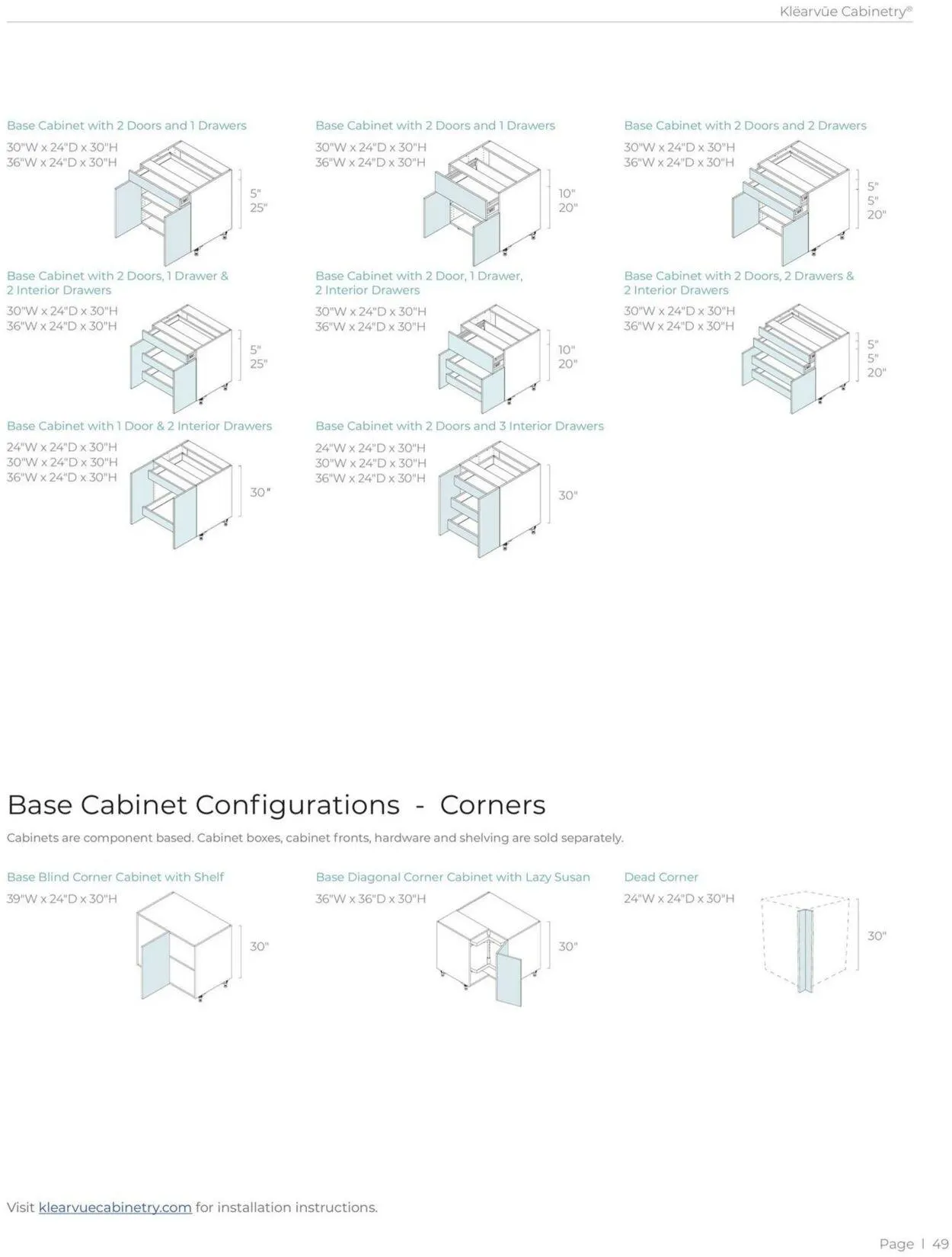 Klëarvūe Cabinetry®

Base Cabinet with 2 Doors and 1 Drawers
30"W x 24"D x 30"H
36"W x 24"D x 30"H
5"
25"

Base Cabinet with 2 Doors and 1 Drawers
30"W x 24"D x 30"H
36"W x 24"D x 30"H
10"
20"

Base Cabinet with 2 Doors and 2 Drawers
30"W x 24"D x 30"H
36"W x 24"D x 30"H
5"
5"
20"

Base Cabinet with 2 Doors, 1 Drawer & 2 Interior Drawers
30"W x 24"D x 30"H
36"W x 24"D x 30"H
5"
25"

Base Cabinet with 2 Door, 1 Drawer, 2 Interior Drawers
30"W x 24"D x 30"H
36"W x 24"D x 30"H
10"
20"

Base Cabinet with 2 Doors, 2 Drawers & 2 Interior Drawers
30"W x 24"D x 30"H
36"W x 24"D x 30"H
5"
5"
20"

Base Cabinet with 1 Door & 2 Interior Drawers
24"W x 24"D x 30"H
30"W x 24"D x 30"H
36"W x 24"D x 30"H
30"

Base Cabinet with 2 Doors and 3 Interior Drawers
24"W x 24"D x 30"H
30"W x 24"D x 30"H
36"W x 24"D x 30"H
30"

Base Cabinet Configurations - Corners

Cabinets are component based. Cabinet boxes, cabinet fronts, hardware and shelving are sold separately.

Base Blind Corner Cabinet with Shelf
39"W x 24"D x 30"H
30"

Base Diagonal Corner Cabinet with Lazy Susan
36"W x 36"D x 30"H
30"

Dead Corner
24"W x 24"D x 30"H
30"

Visit klearvuecabinetry.com for installation instructions.

Page | 49