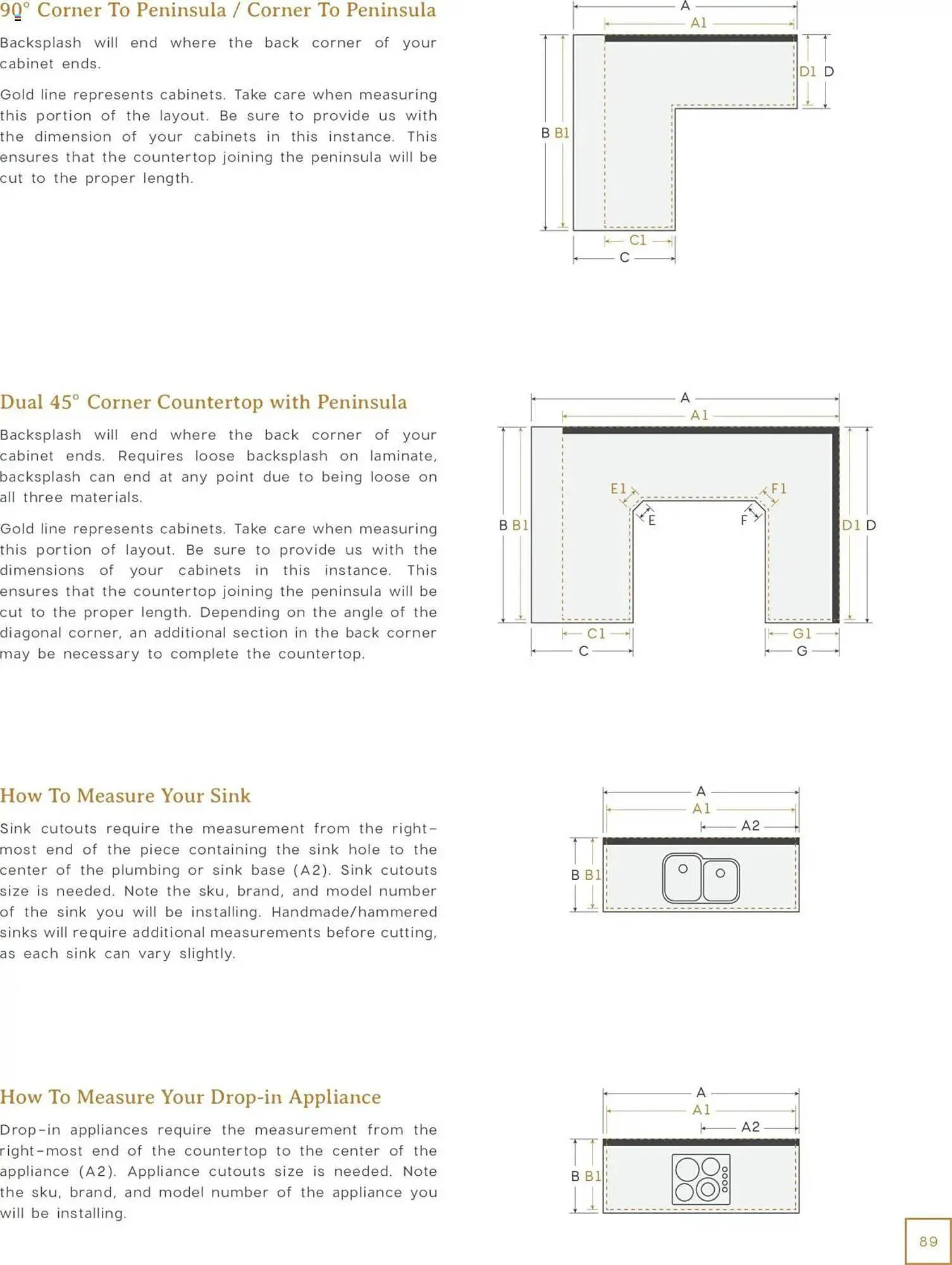 90° Corner To Peninsula / Corner To Peninsula

Backsplash will end where the back corner of your cabinet ends.

Gold line represents cabinets. Take care when measuring this portion of the layout. Be sure to provide us with the dimension of your cabinets in this instance. This ensures that the countertop joining the peninsula will be cut to the proper length.

A
A1
D1 D
B B1
C1
C

Dual 45° Corner Countertop with Peninsula

Backsplash will end where the back corner of your cabinet ends. Requires loose backsplash on laminate, backsplash can end at any point due to being loose on all three materials.

Gold line represents cabinets. Take care when measuring this portion of layout. Be sure to provide us with the dimensions of your cabinets in this instance. This ensures that the countertop joining the peninsula will be cut to the proper length. Depending on the angle of the diagonal corner, an additional section in the back corner may be necessary to complete the countertop.

A
A1
E1
F1
E
F
B B1
D1 D
C1
C
G1
G

How To Measure Your Sink

Sink cutouts require the measurement from the right-most end of the piece containing the sink hole to the center of the plumbing or sink base (A2). Sink cutouts size is needed. Note the sku, brand, and model number of the sink you will be installing. Handmade/hammered sinks will require additional measurements before cutting, as each sink can vary slightly.

A
A1
A2
B B1

How To Measure Your Drop-in Appliance

Drop-in appliances require the measurement from the right-most end of the countertop to the center of the appliance (A2). Appliance cutouts size is needed. Note the sku, brand, and model number of the appliance you will be installing.

A
A1
A2
B B1

89