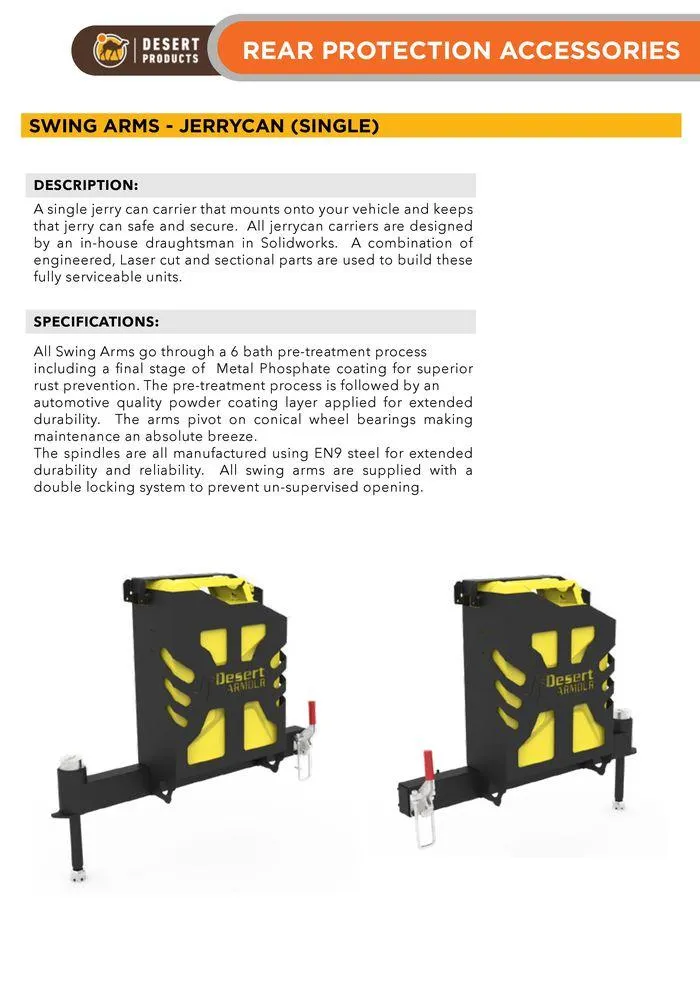 DESERT PRODUCTS

REAR PROTECTION ACCESSORIES

SWING ARMS - JERRYCAN (SINGLE)

DESCRIPTION:

A single jerry can carrier that mounts onto your vehicle and keeps that jerry can safe and secure. All jerrycan carriers are designed by an in-house draughtsman in Solidworks. A combination of engineered, Laser cut and sectional parts are used to build these fully serviceable units.

SPECIFICATIONS:

All Swing Arms go through a 6 bath pre-treatment process including a final stage of Metal Phosphate coating for superior rust prevention. The pre-treatment process is followed by an automotive quality powder coating layer applied for extended durability. The arms pivot on conical wheel bearings making maintenance an absolute breeze.
The spindles are all manufactured using EN9 steel for extended durability and reliability. All swing arms are supplied with a double locking system to prevent un-supervised opening.

Desert ARMOUR

Desert ARMOUR