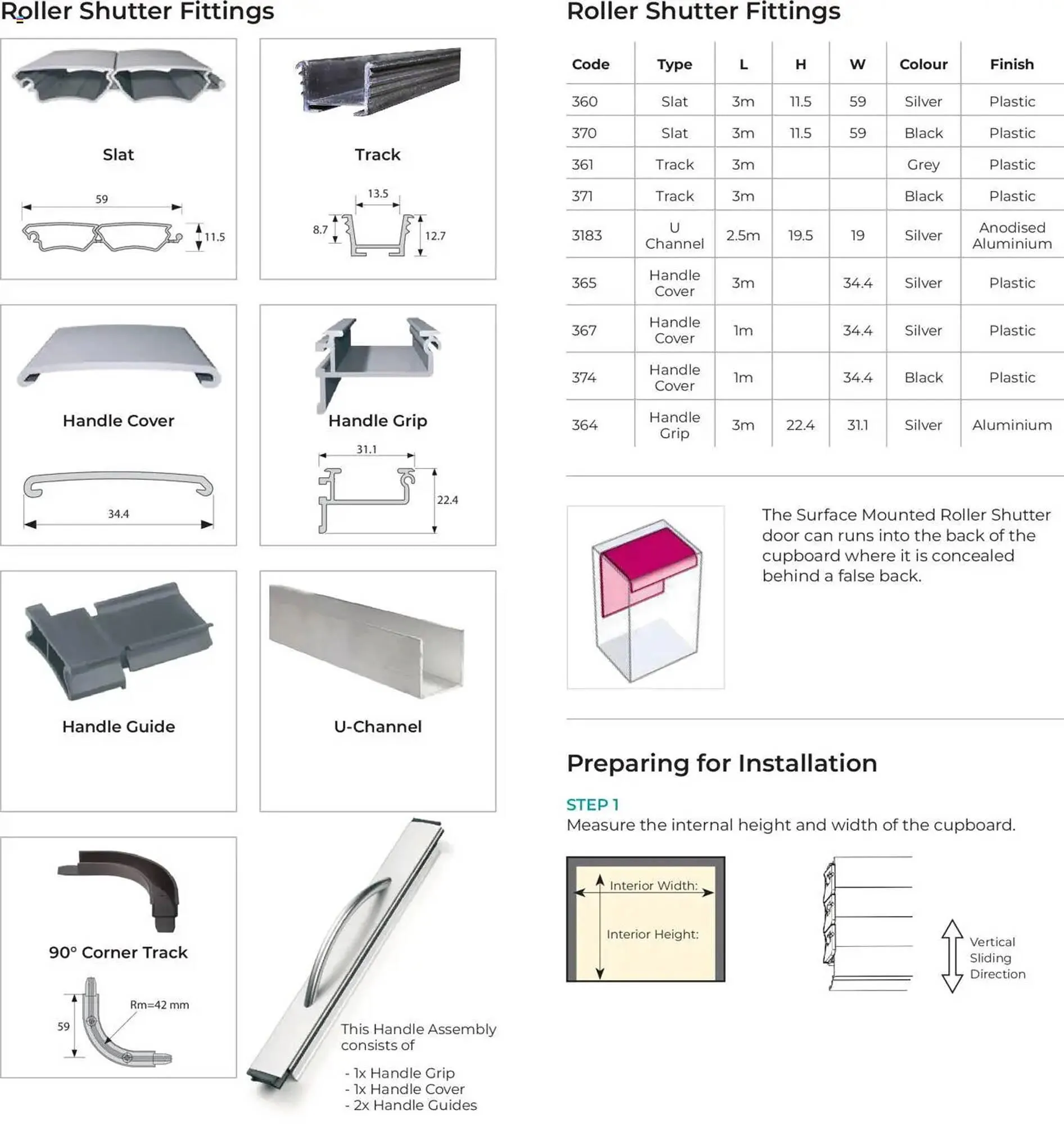 Roller Shutter Fittings

Slat

59

11.5

Track

13.5

8.7

12.7

Handle Cover

34.4

Handle Grip

31.1

22.4

Handle Guide

U-Channel

90° Corner Track

Rm=42 mm

59

This Handle Assembly consists of

- 1x Handle Grip
- 1x Handle Cover
- 2x Handle Guides

Roller Shutter Fittings

| Code | Type | L | H | W | Colour | Finish |
|---|---|---|---|---|---|---|
| 360 | Slat | 3m | 11.5 | 59 | Silver | Plastic |
| 370 | Slat | 3m | 11.5 | 59 | Black | Plastic |
| 361 | Track | 3m | | | Grey | Plastic |
| 371 | Track | 3m | | | Black | Plastic |
| 3183 | U Channel | 2.5m | 19.5 | 19 | Silver | Anodised Aluminium |
| 365 | Handle Cover | 3m | | 34.4 | Silver | Plastic |
| 367 | Handle Cover | 1m | | 34.4 | Silver | Plastic |
| 374 | Handle Cover | 1m | | 34.4 | Black | Plastic |
| 364 | Handle Grip | 3m | 22.4 | 31.1 | Silver | Aluminium |

The Surface Mounted Roller Shutter door can runs into the back of the cupboard where it is concealed behind a false back.

Preparing for Installation

STEP 1
Measure the internal height and width of the cupboard.

Interior Width:

Interior Height:

Vertical Sliding Direction