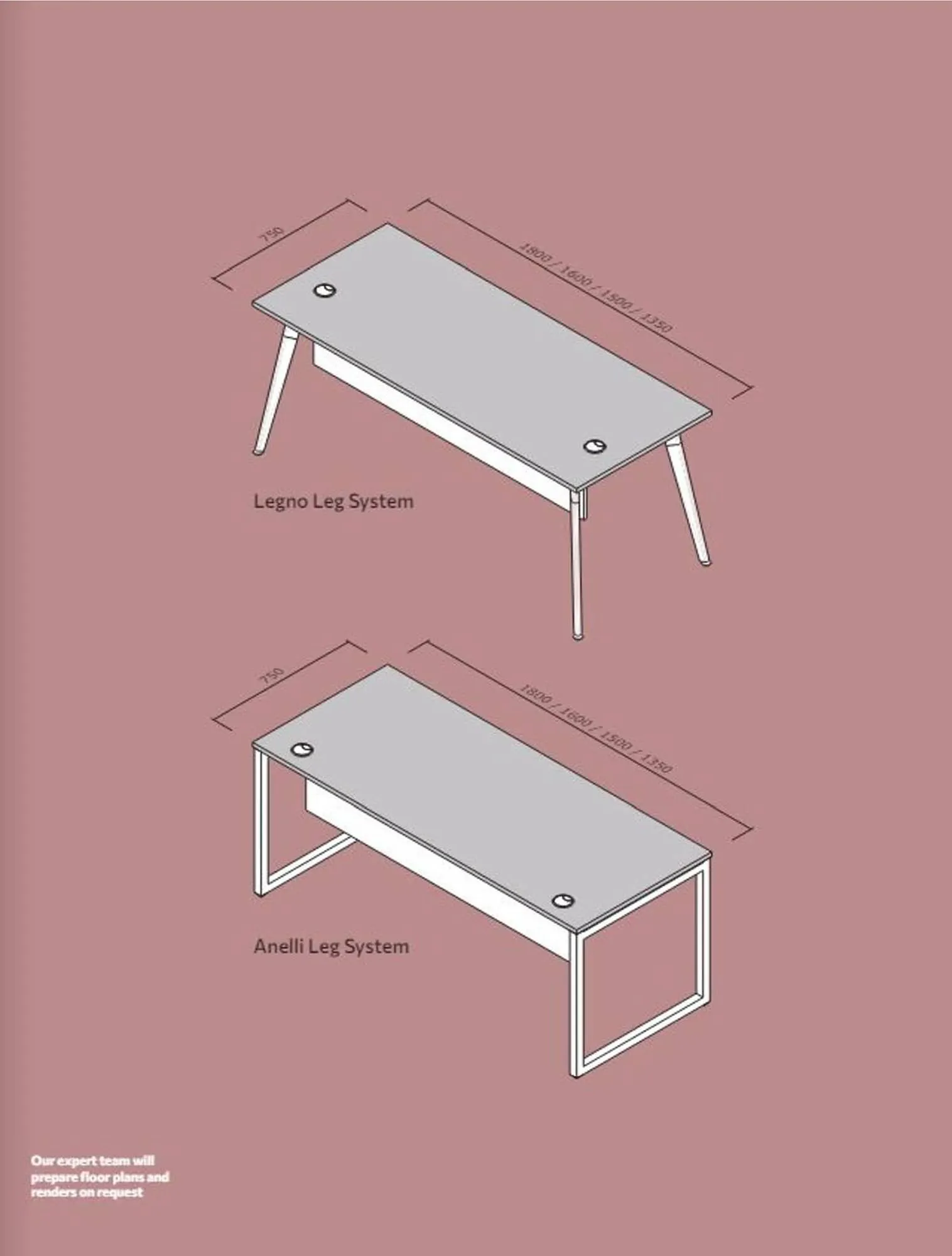 750

1800 / 1600 / 1500 / 1350

Legno Leg System

750

1800 / 1600 / 1500 / 1350

Anelli Leg System

Our expert team will prepare floor plans and renders on request