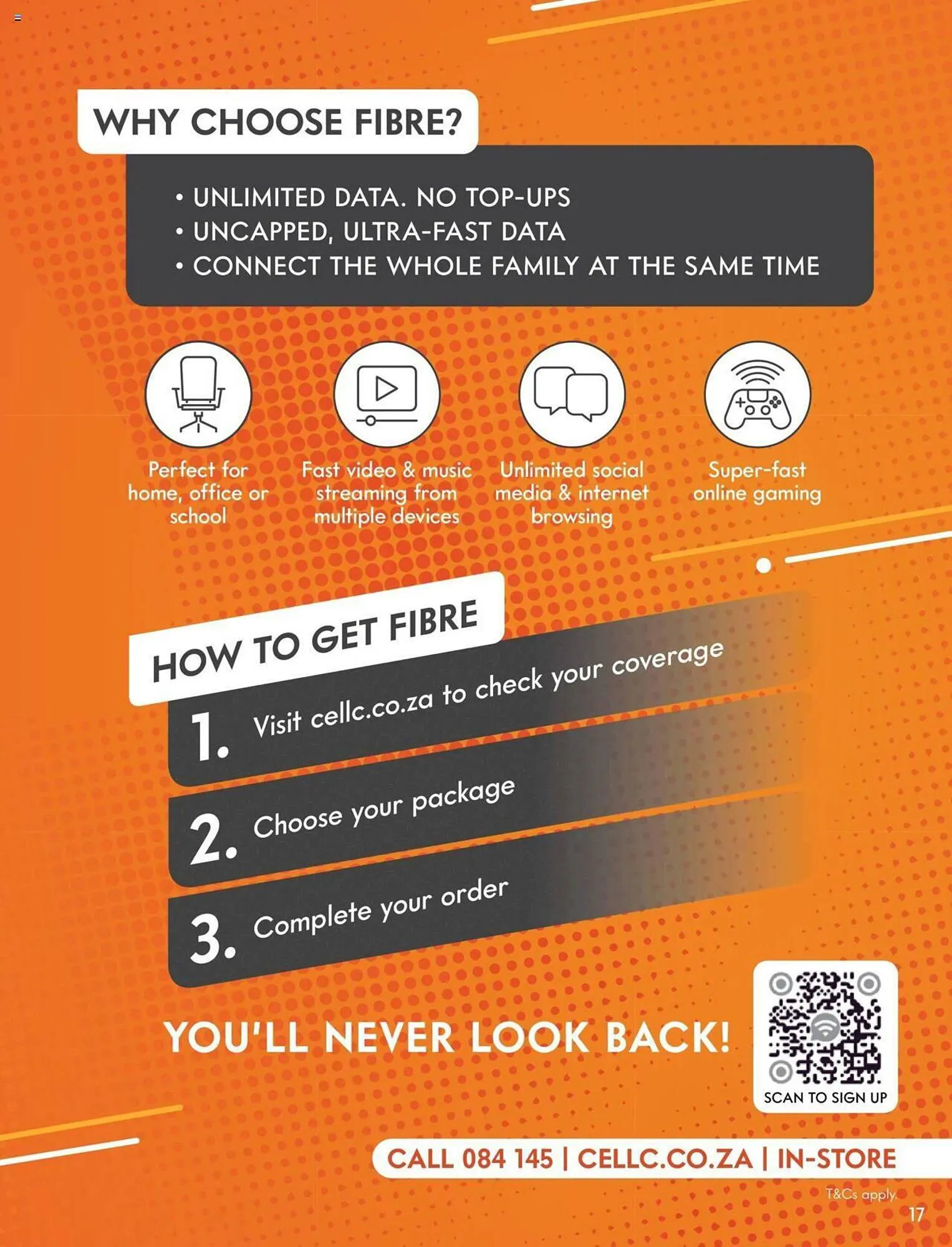 WHY CHOOSE FIBRE?

• UNLIMITED DATA. NO TOP-UPS
• UNCAPPED, ULTRA-FAST DATA
• CONNECT THE WHOLE FAMILY AT THE SAME TIME

Perfect for home, office or school

Fast video & music streaming from multiple devices

Unlimited social media & internet browsing

Super-fast online gaming

HOW TO GET FIBRE

1. Visit cellc.co.za to check your coverage

2. Choose your package

3. Complete your order

YOU'LL NEVER LOOK BACK!

SCAN TO SIGN UP

CALL 084 145 | CELLC.CO.ZA | IN-STORE

T&Cs apply.

17