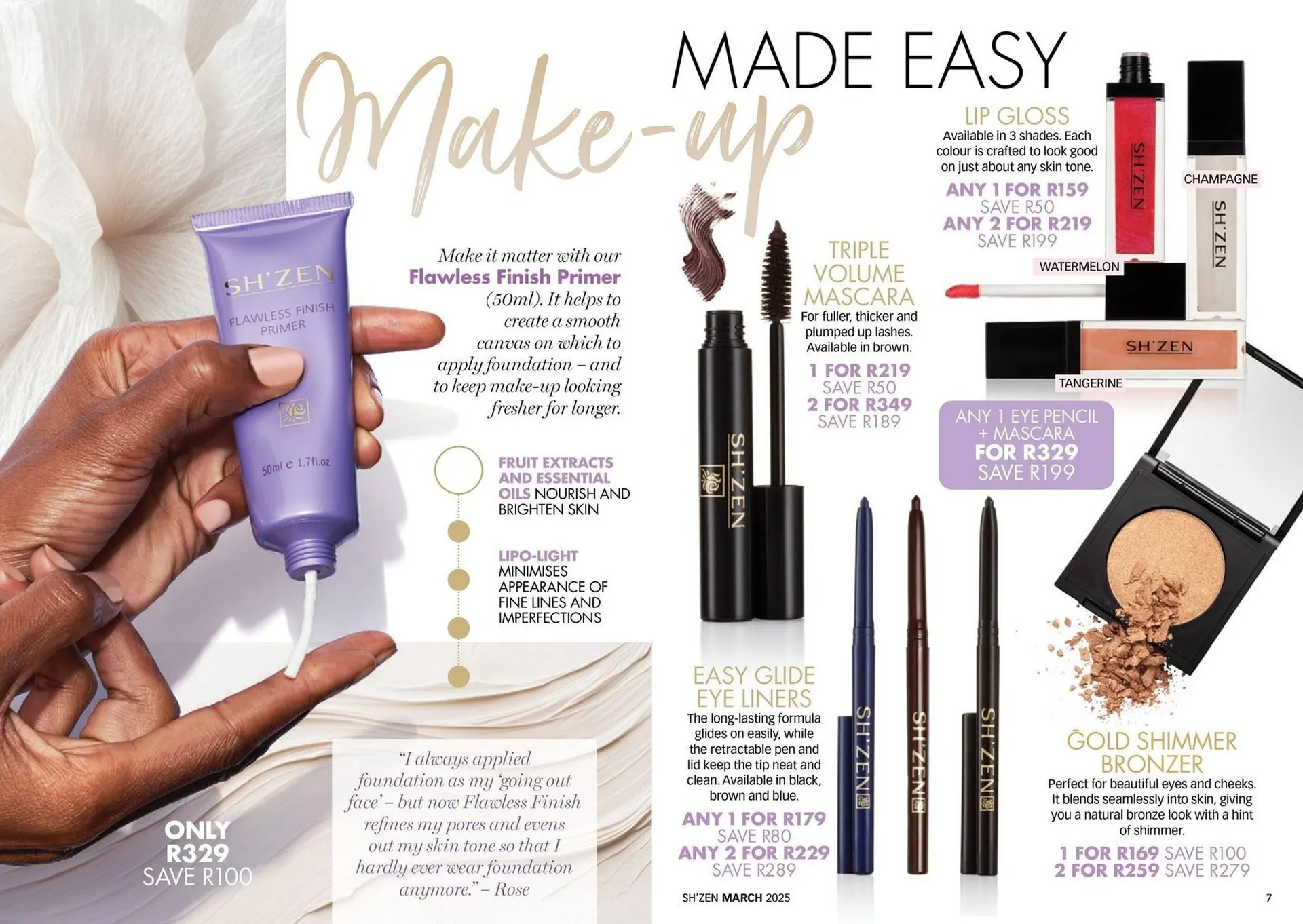 Make-up MADE EASY

SH'ZEN
FLAWLESS FINISH PRIMER
50ml e 1.7fl.oz

Make it matter with our Flawless Finish Primer (50ml). It helps to create a smooth canvas on which to apply foundation – and to keep make-up looking fresher for longer.

FRUIT EXTRACTS AND ESSENTIAL OILS NOURISH AND BRIGHTEN SKIN

LIPO-LIGHT MINIMISES APPEARANCE OF FINE LINES AND IMPERFECTIONS

"I always applied foundation as my 'going out face' – but now Flawless Finish refines my pores and evens out my skin tone so that I hardly ever wear foundation anymore." – Rose

ONLY R329
SAVE R100

TRIPLE VOLUME MASCARA
For fuller, thicker and plumped up lashes. Available in brown.
1 FOR R219
SAVE R50
2 FOR R349
SAVE R189

SH'ZEN

LIP GLOSS
Available in 3 shades. Each colour is crafted to look good on just about any skin tone.
ANY 1 FOR R159
SAVE R50
ANY 2 FOR R219
SAVE R199

SH'ZEN
CHAMPAGNE
SH'ZEN
WATERMELON
SH'ZEN
TANGERINE

ANY 1 EYE PENCIL + MASCARA
FOR R329
SAVE R199

EASY GLIDE EYE LINERS
The long-lasting formula glides on easily, while the retractable pen and lid keep the tip neat and clean. Available in black, brown and blue.
ANY 1 FOR R179
SAVE R80
ANY 2 FOR R229
SAVE R289

SH'ZEN
SH'ZEN
SH'ZEN

GOLD SHIMMER BRONZER
Perfect for beautiful eyes and cheeks. It blends seamlessly into skin, giving you a natural bronze look with a hint of shimmer.
1 FOR R169 SAVE R100
2 FOR R259 SAVE R279

SH'ZEN MARCH 2025
7