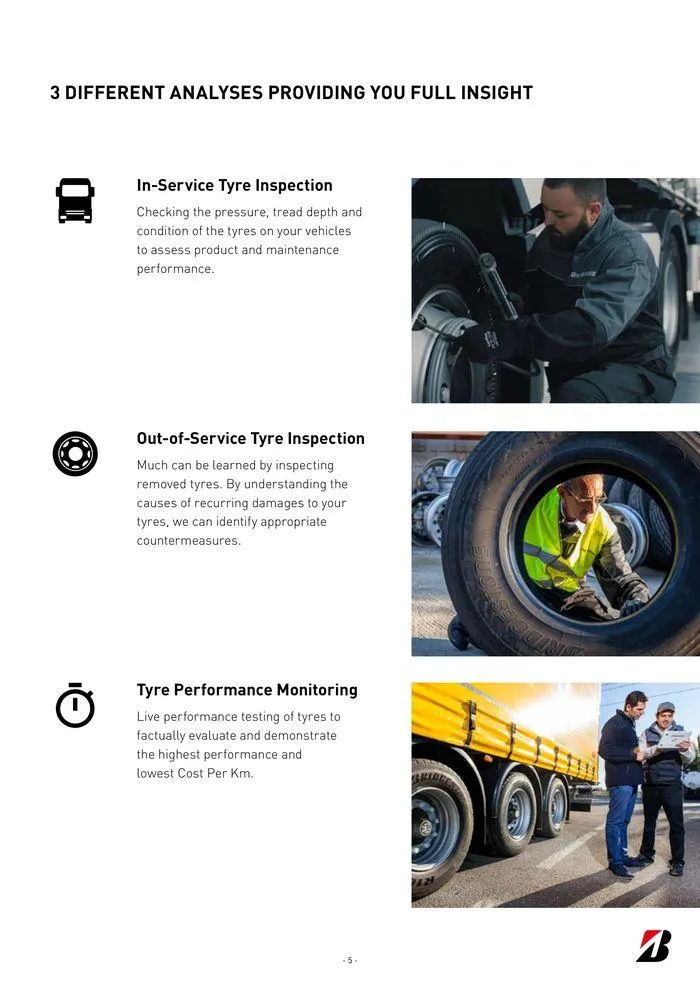 3 DIFFERENT ANALYSES PROVIDING YOU FULL INSIGHT

In-Service Tyre Inspection

Checking the pressure, tread depth and condition of the tyres on your vehicles to assess product and maintenance performance.

Out-of-Service Tyre Inspection

Much can be learned by inspecting removed tyres. By understanding the causes of recurring damages to your tyres, we can identify appropriate countermeasures.

Tyre Performance Monitoring

Live performance testing of tyres to factually evaluate and demonstrate the highest performance and lowest Cost Per Km.

- 5 -